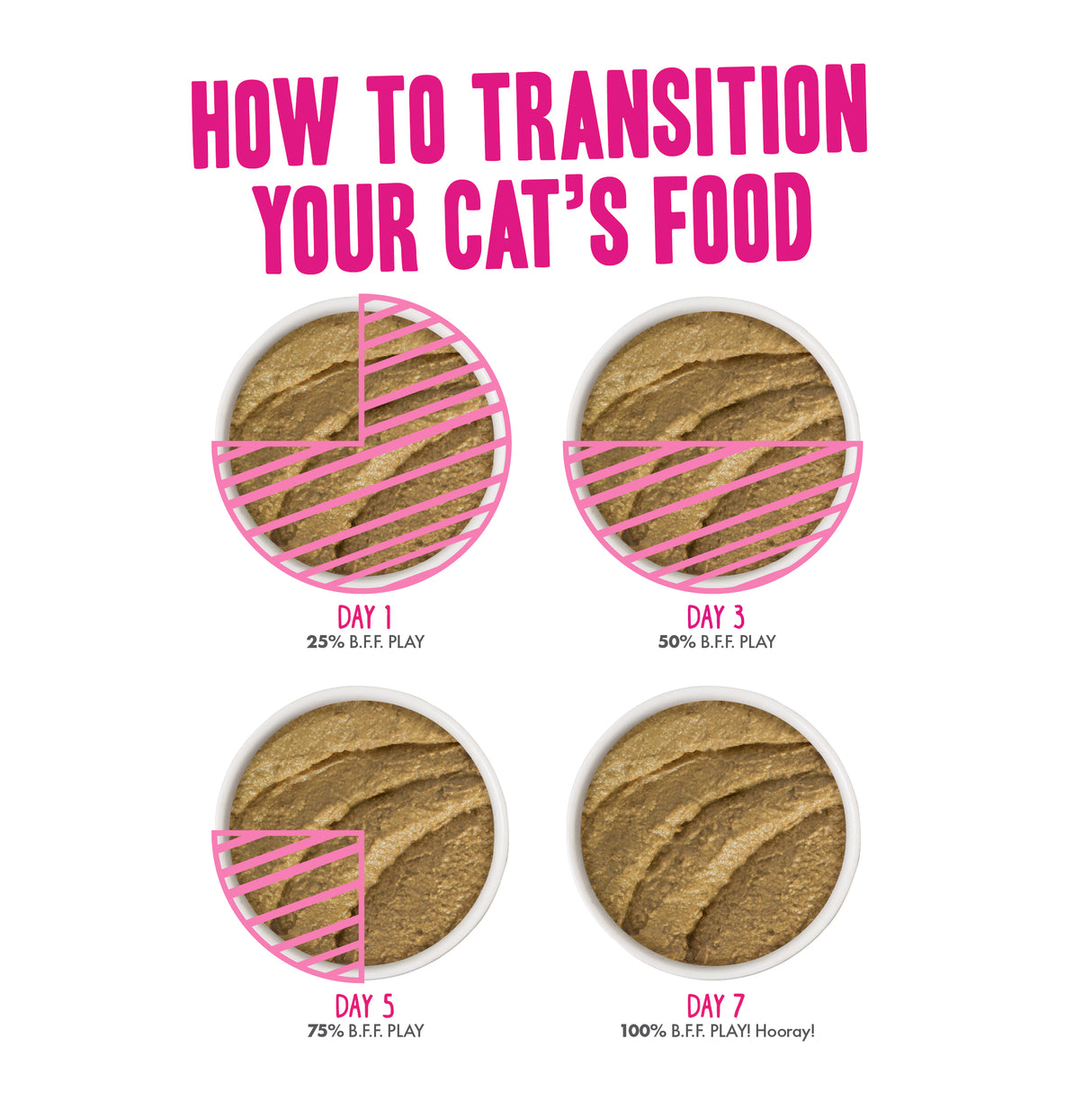 HOW TO TRANSITION YOUR CAT'S FOOD

DAY 1
25% B.F.F. PLAY

DAY 3
50% B.F.F. PLAY

DAY 5
75% B.F.F. PLAY

DAY 7
100% B.F.F. PLAY! Hooray!