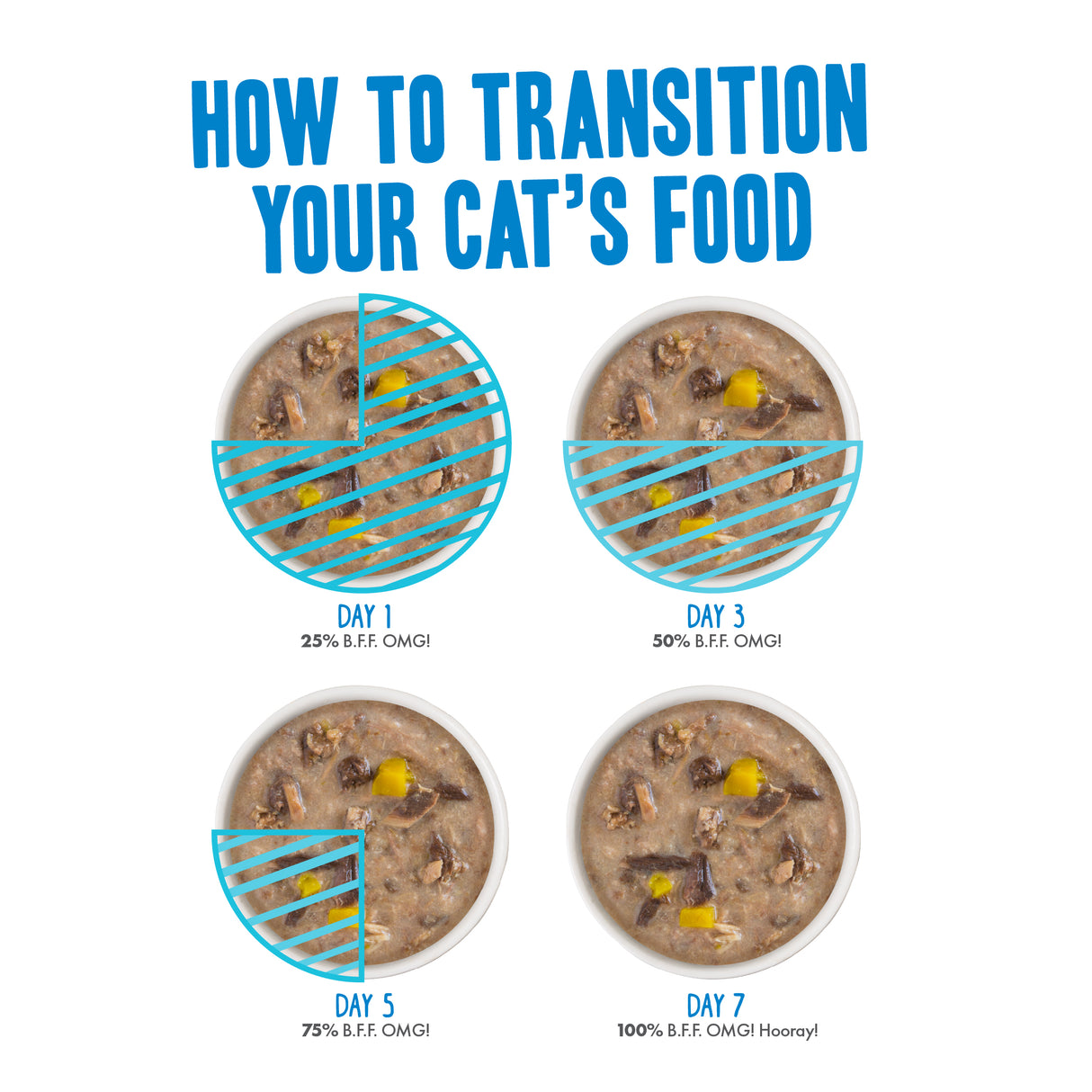 HOW TO TRANSITION YOUR CAT'S FOOD

DAY 1
25% B.F.F. OMG!

DAY 3
50% B.F.F. OMG!

DAY 5
75% B.F.F. OMG!

DAY 7
100% B.F.F. OMG! Hooray!