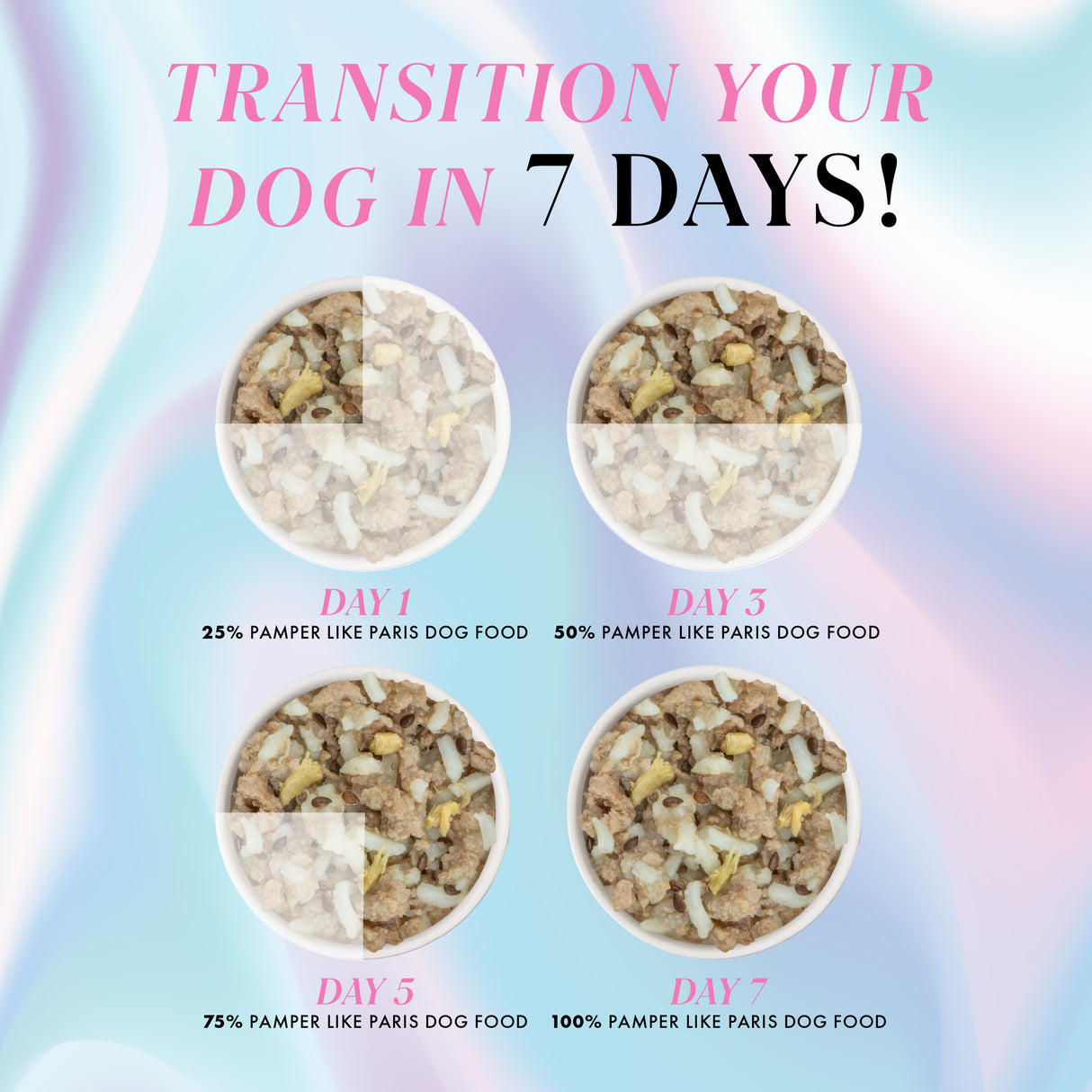 TRANSITION YOUR DOG IN 7 DAYS!

DAY 1
25% PAMPER LIKE PARIS DOG FOOD

DAY 3
50% PAMPER LIKE PARIS DOG FOOD

DAY 5
75% PAMPER LIKE PARIS DOG FOOD

DAY 7
100% PAMPER LIKE PARIS DOG FOOD