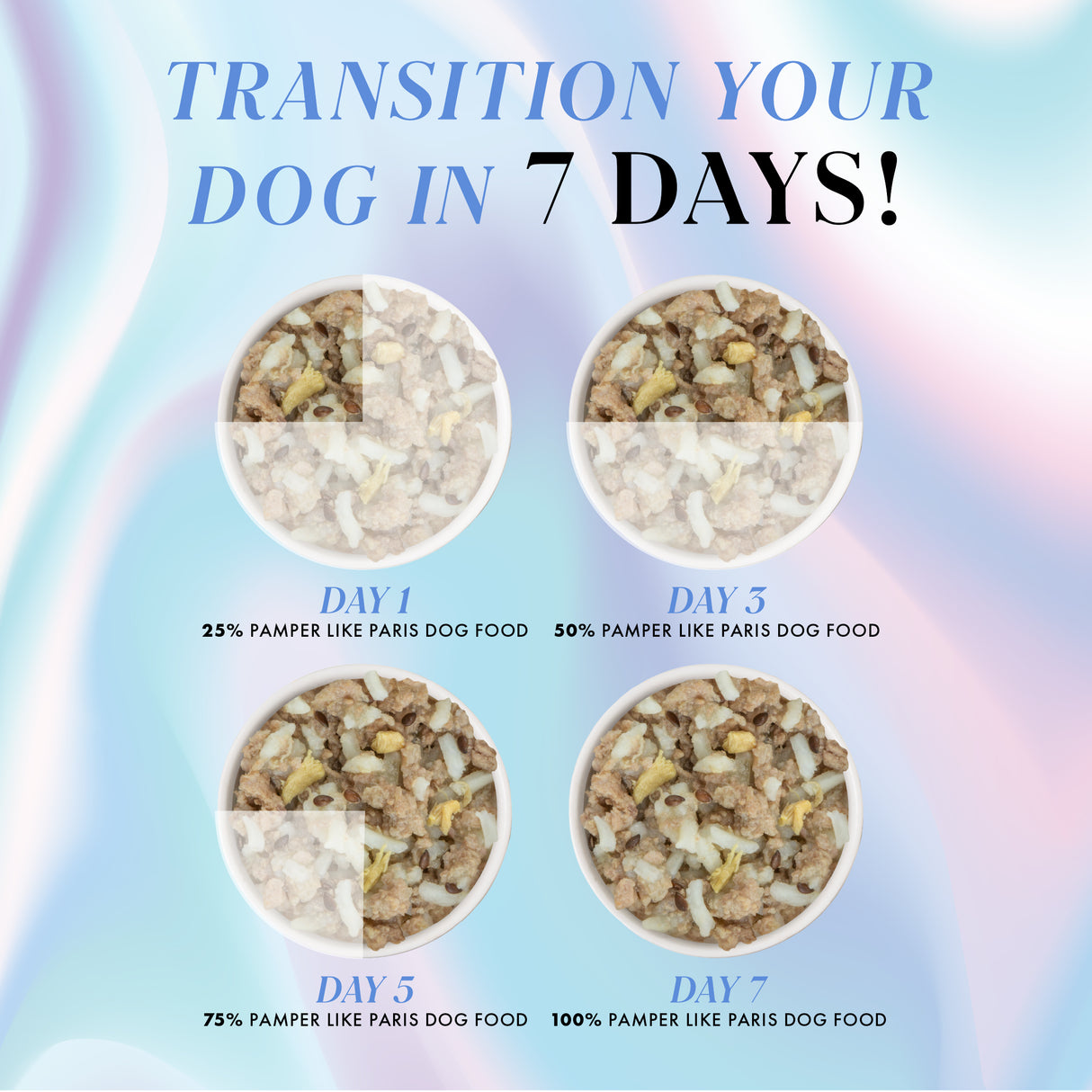 TRANSITION YOUR DOG IN 7 DAYS!

DAY 1
25% PAMPER LIKE PARIS DOG FOOD

DAY 3
50% PAMPER LIKE PARIS DOG FOOD

DAY 5
75% PAMPER LIKE PARIS DOG FOOD

DAY 7
100% PAMPER LIKE PARIS DOG FOOD