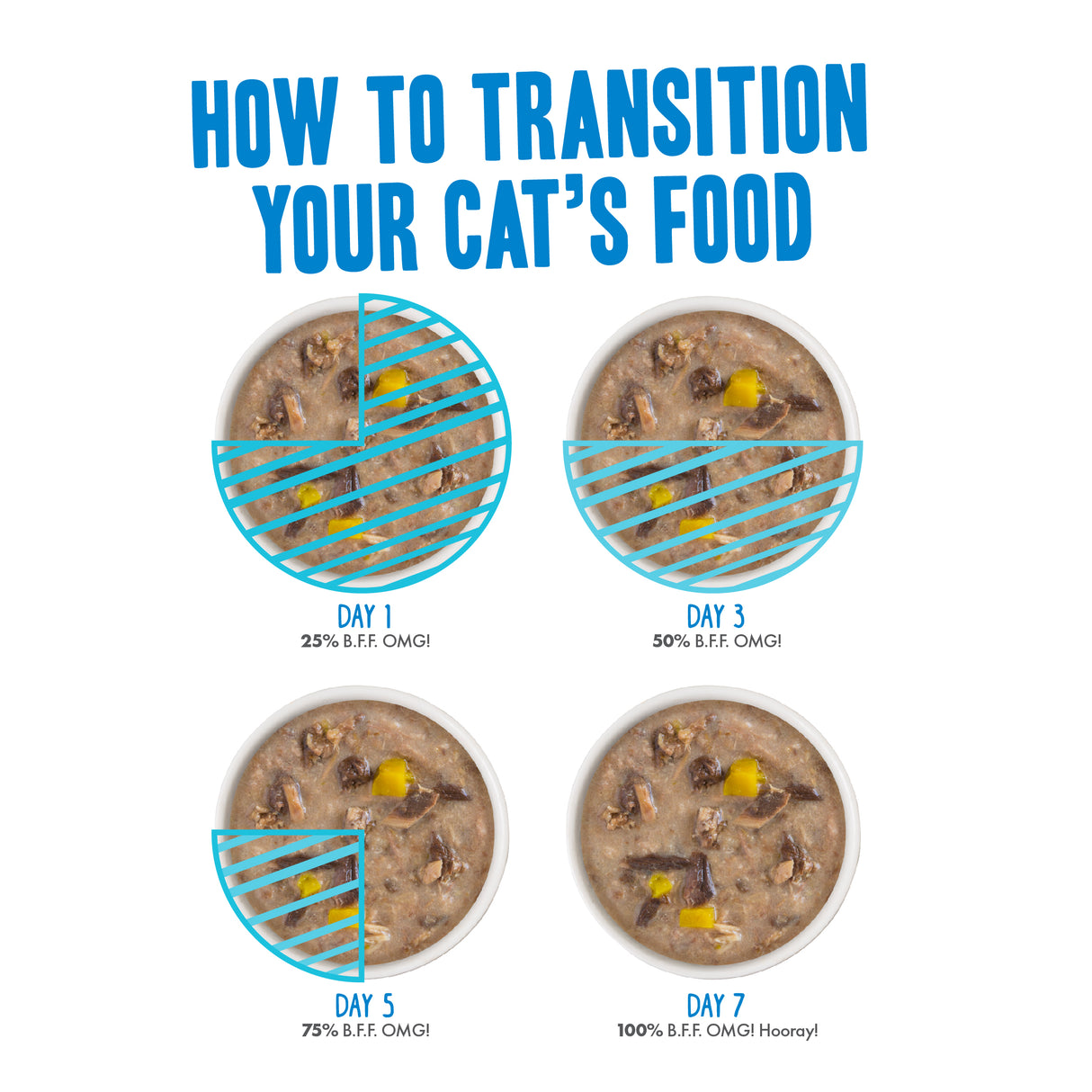 HOW TO TRANSITION YOUR CAT'S FOOD

DAY 1
25% B.F.F. OMG!

DAY 3
50% B.F.F. OMG!

DAY 5
75% B.F.F. OMG!

DAY 7
100% B.F.F. OMG! Hooray!