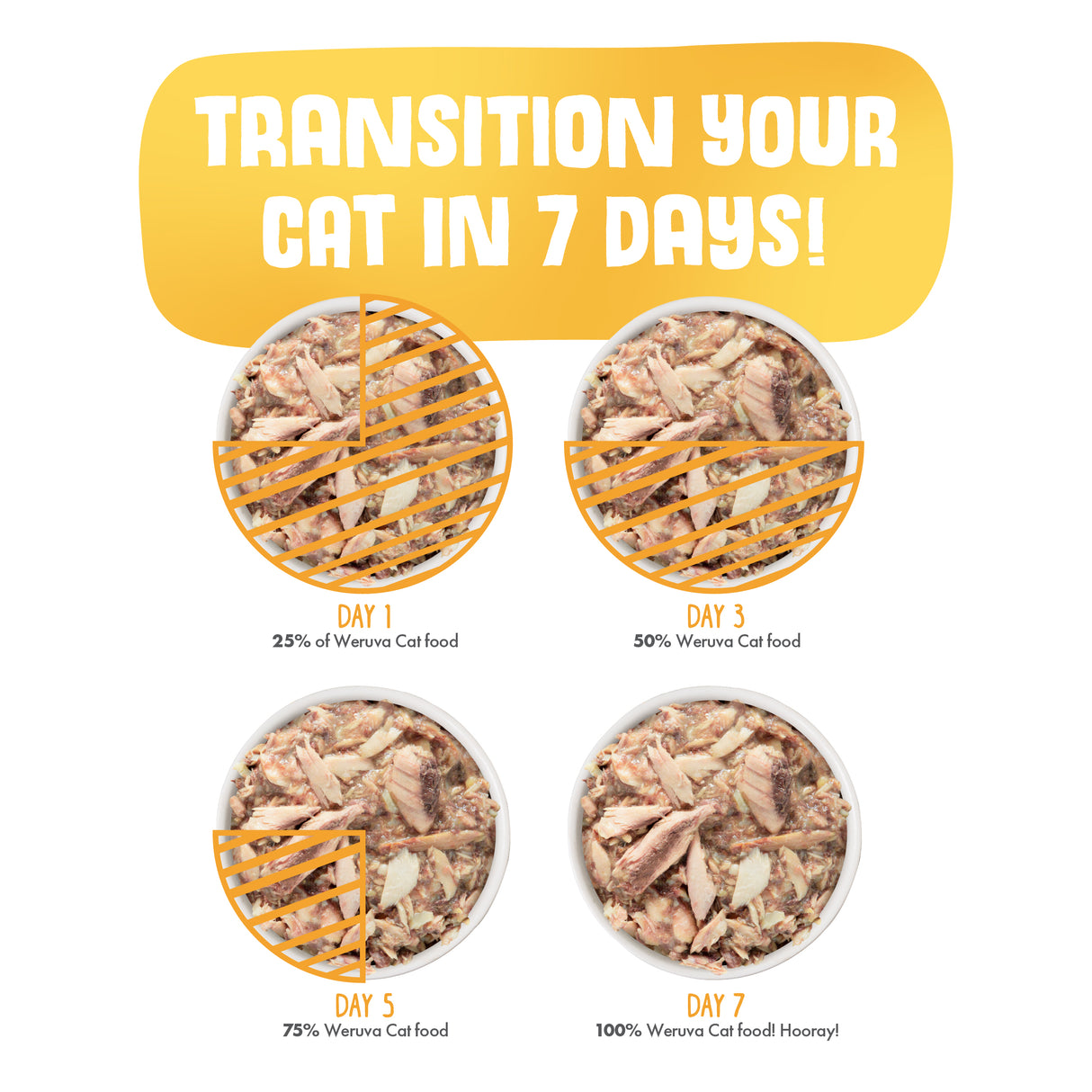 TRANSITION YOUR CAT IN 7 DAYS!

DAY 1
25% of Weruva Cat food

DAY 3
50% Weruva Cat food

DAY 5
75% Weruva Cat food

DAY 7
100% Weruva Cat food! Hooray!