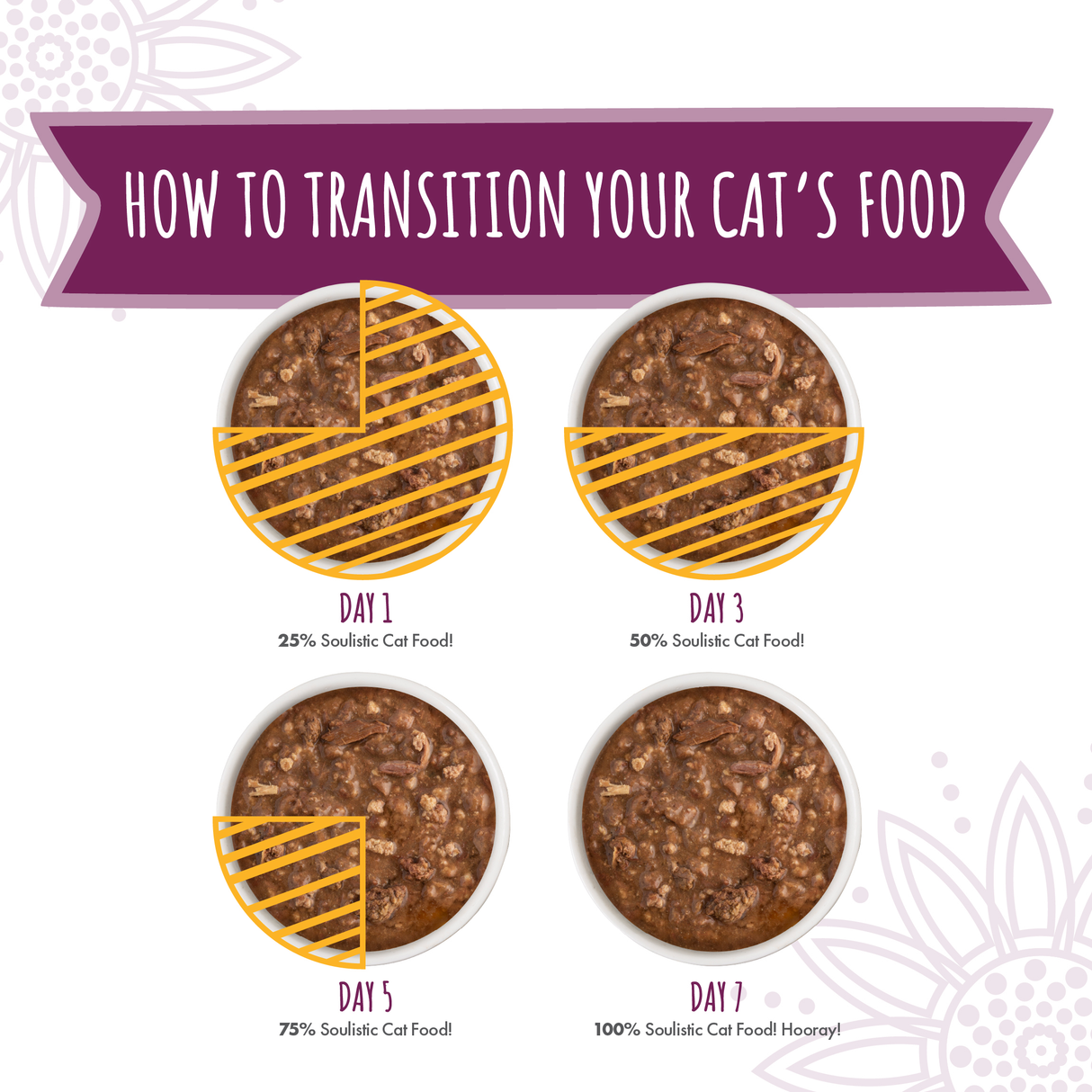 HOW TO TRANSITION YOUR CAT'S FOOD

DAY 1
25% Soulistic Cat Food!

DAY 3
50% Soulistic Cat Food!

DAY 5
75% Soulistic Cat Food!

DAY 7
100% Soulistic Cat Food! Hooray!