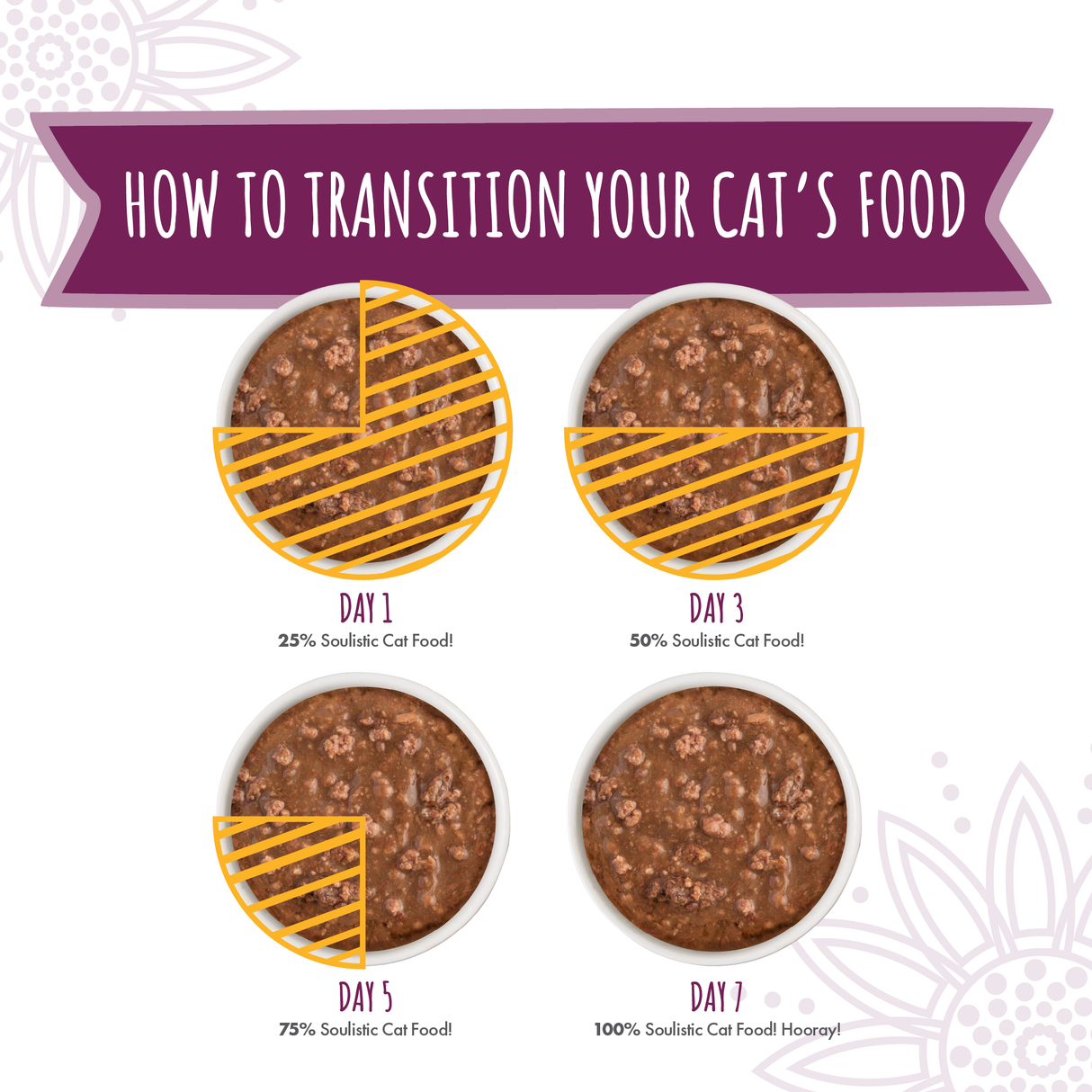 HOW TO TRANSITION YOUR CAT'S FOOD

DAY 1
25% Soulistic Cat Food!

DAY 3
50% Soulistic Cat Food!

DAY 5
75% Soulistic Cat Food!

DAY 7
100% Soulistic Cat Food! Hooray!