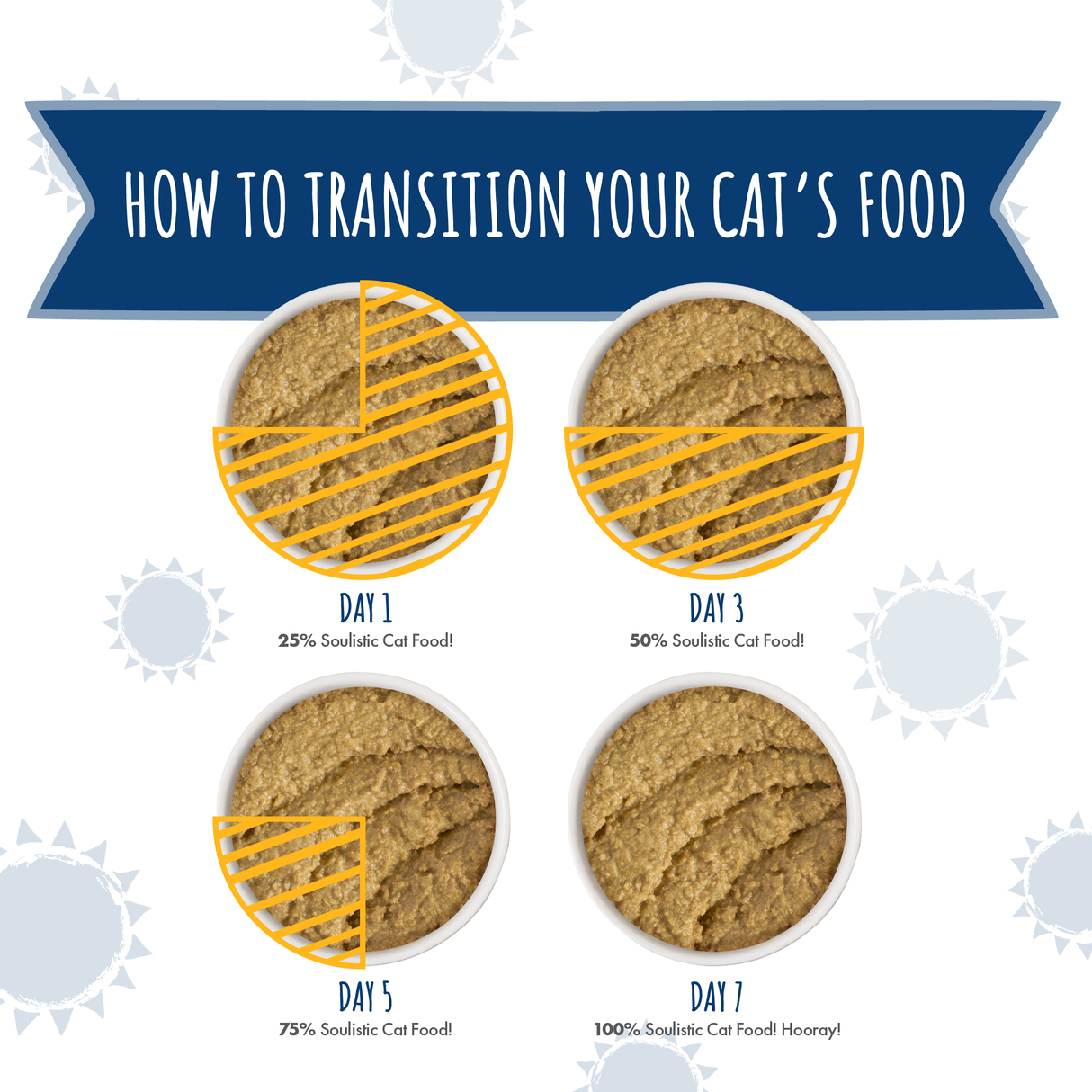 HOW TO TRANSITION YOUR CAT'S FOOD

DAY 1
25% Soulistic Cat Food!

DAY 3
50% Soulistic Cat Food!

DAY 5
75% Soulistic Cat Food!

DAY 7
100% Soulistic Cat Food! Hooray!