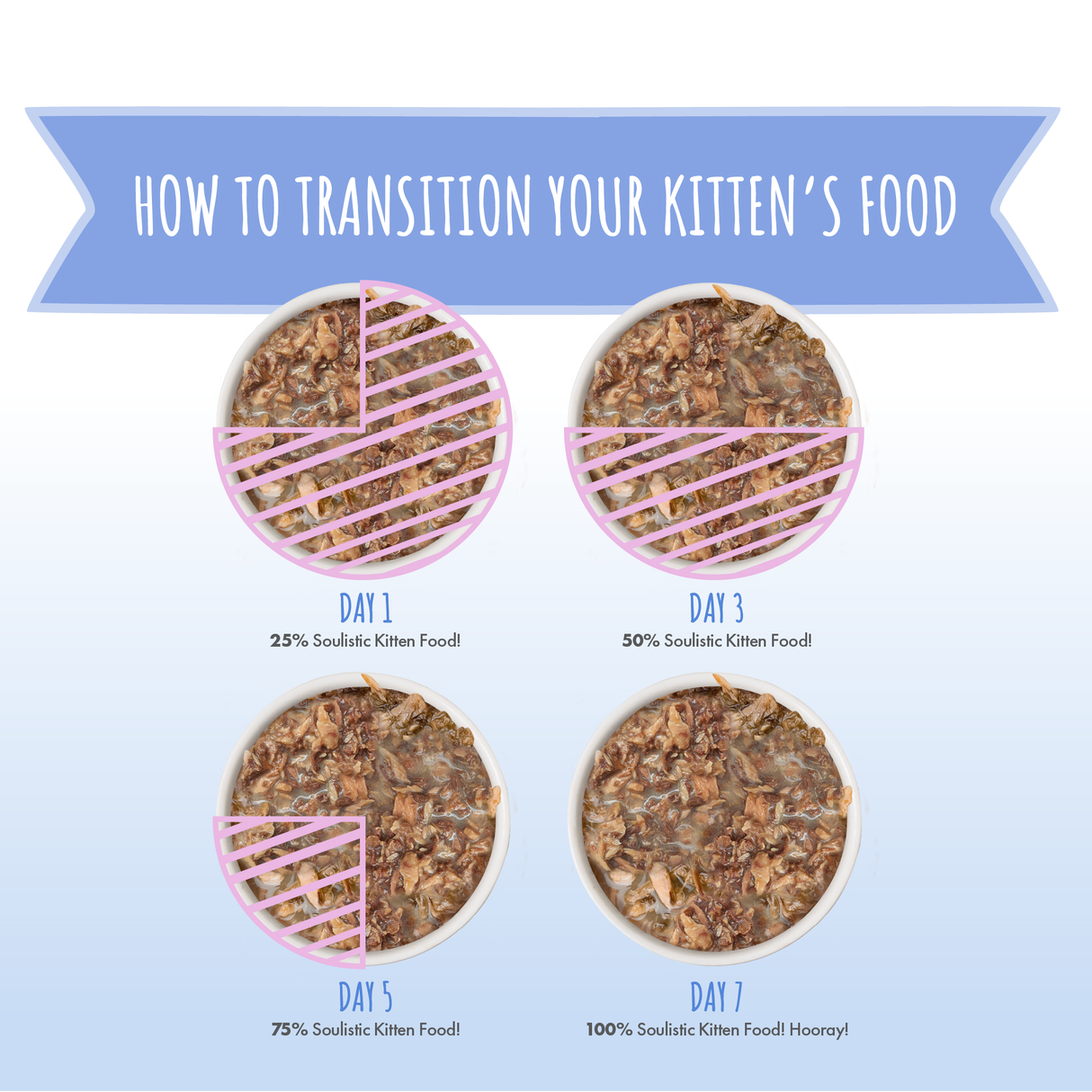 HOW TO TRANSITION YOUR KITTEN'S FOOD

DAY 1
25% Soulistic Kitten Food!

DAY 3
50% Soulistic Kitten Food!

DAY 5
75% Soulistic Kitten Food!

DAY 7
100% Soulistic Kitten Food! Hooray!