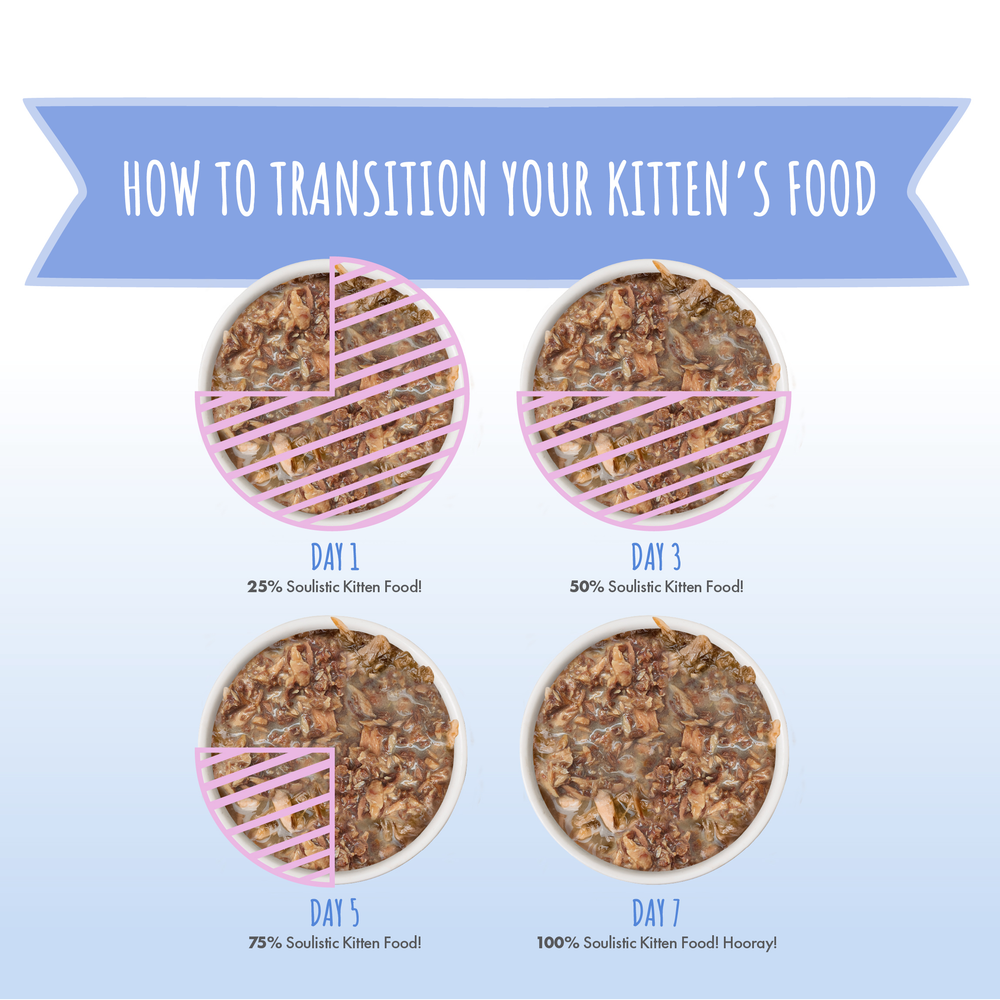 HOW TO TRANSITION YOUR KITTEN'S FOOD

DAY 1
25% Soulistic Kitten Food!

DAY 3
50% Soulistic Kitten Food!

DAY 5
75% Soulistic Kitten Food!

DAY 7
100% Soulistic Kitten Food! Hooray!