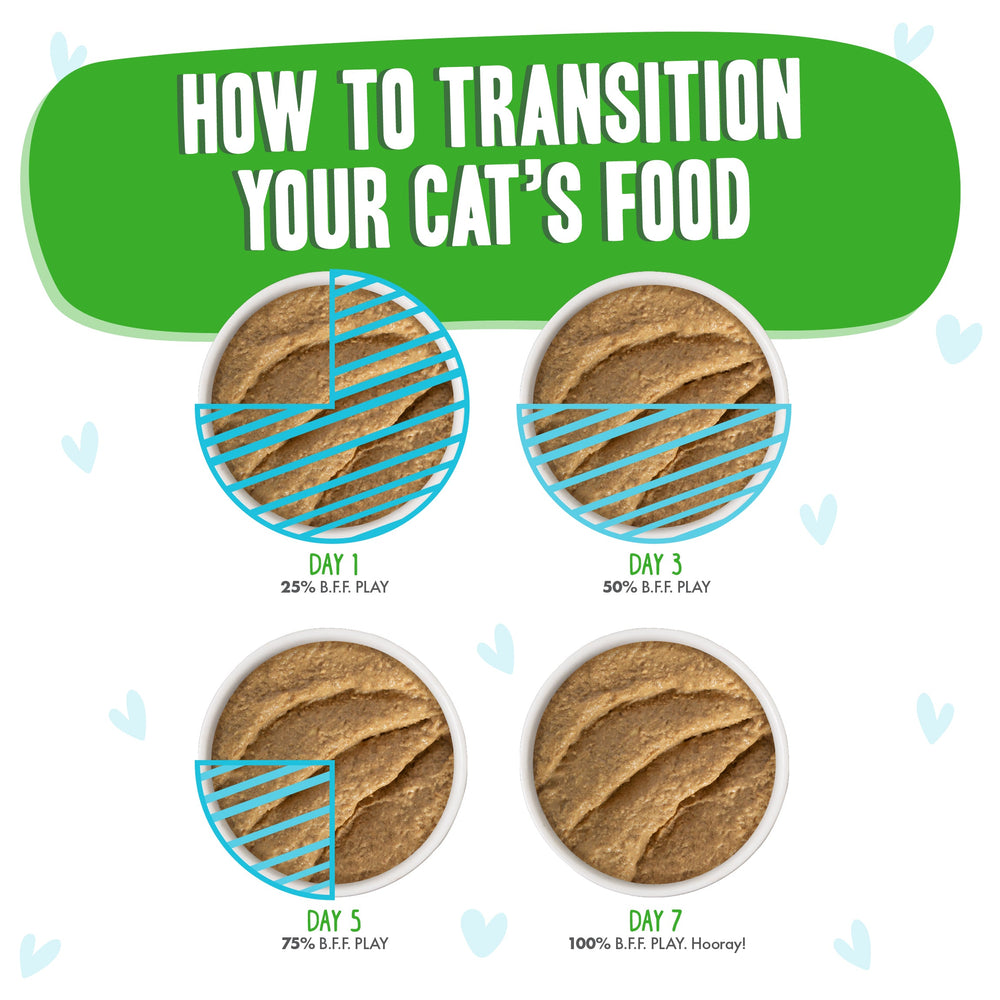 HOW TO TRANSITION YOUR CAT'S FOOD

DAY 1
25% B.F.F. PLAY

DAY 3
50% B.F.F. PLAY

DAY 5
75% B.F.F. PLAY

DAY 7
100% B.F.F. PLAY. Hooray!