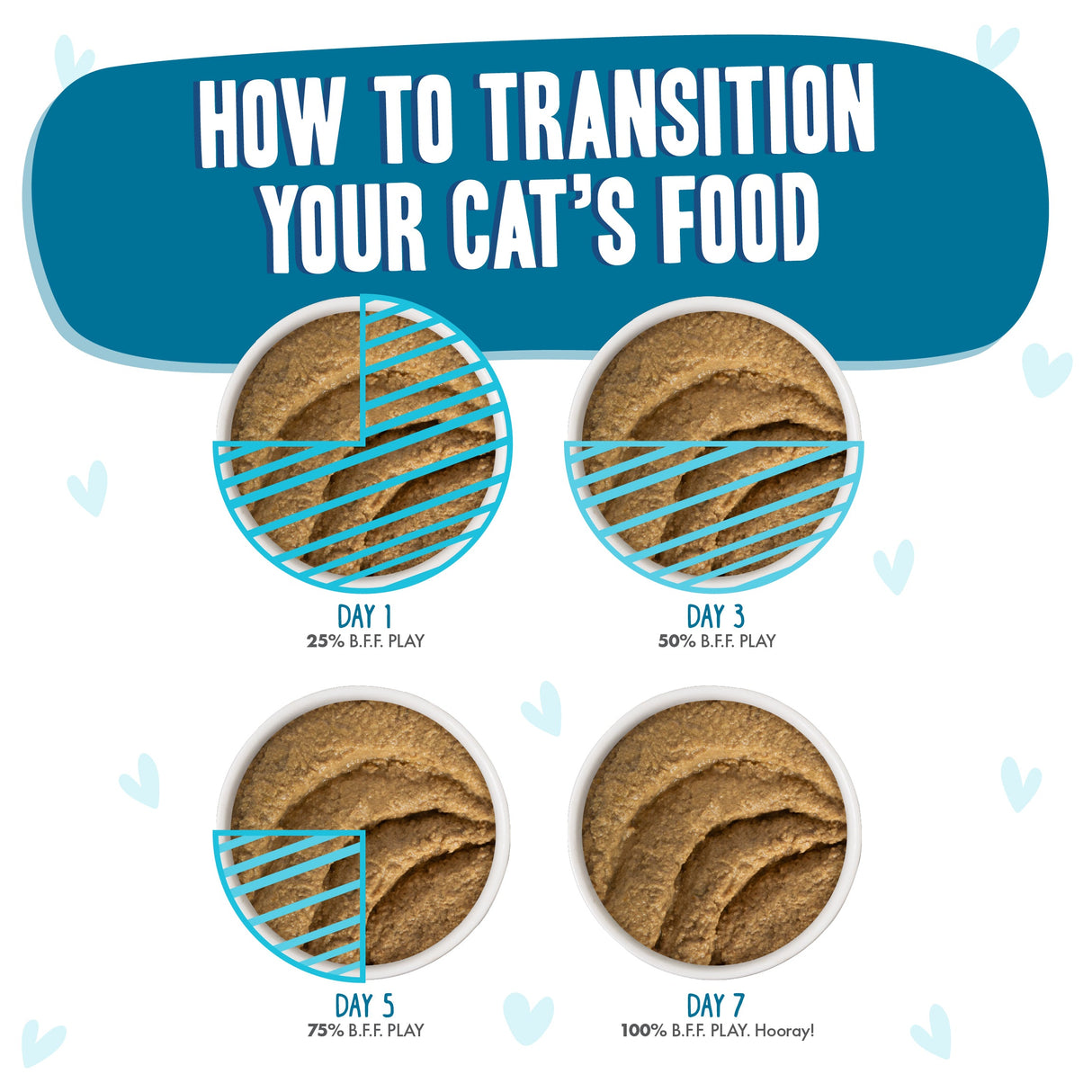 HOW TO TRANSITION YOUR CAT'S FOOD

DAY 1
25% B.F.F. PLAY

DAY 3
50% B.F.F. PLAY

DAY 5
75% B.F.F. PLAY

DAY 7
100% B.F.F. PLAY. Hooray!