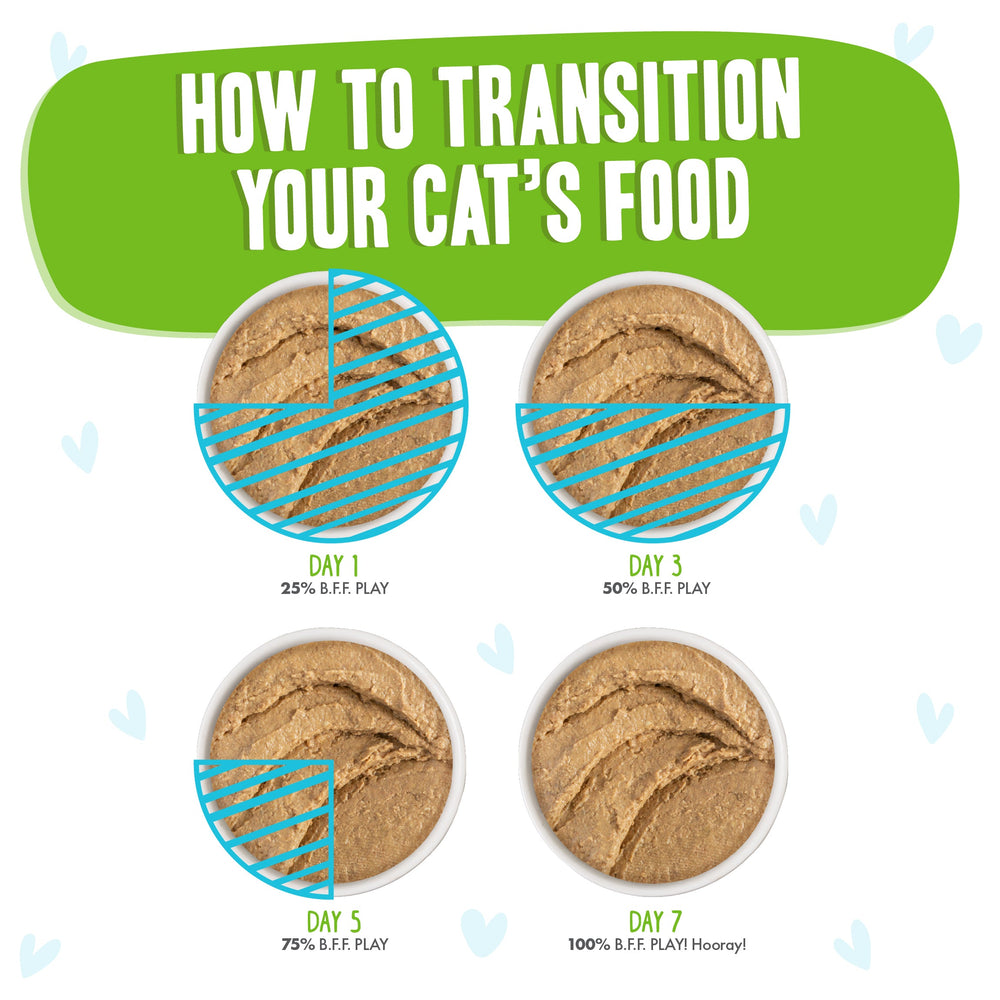 HOW TO TRANSITION YOUR CAT'S FOOD

DAY 1
25% B.F.F. PLAY

DAY 3
50% B.F.F. PLAY

DAY 5
75% B.F.F. PLAY

DAY 7
100% B.F.F. PLAY! Hooray!