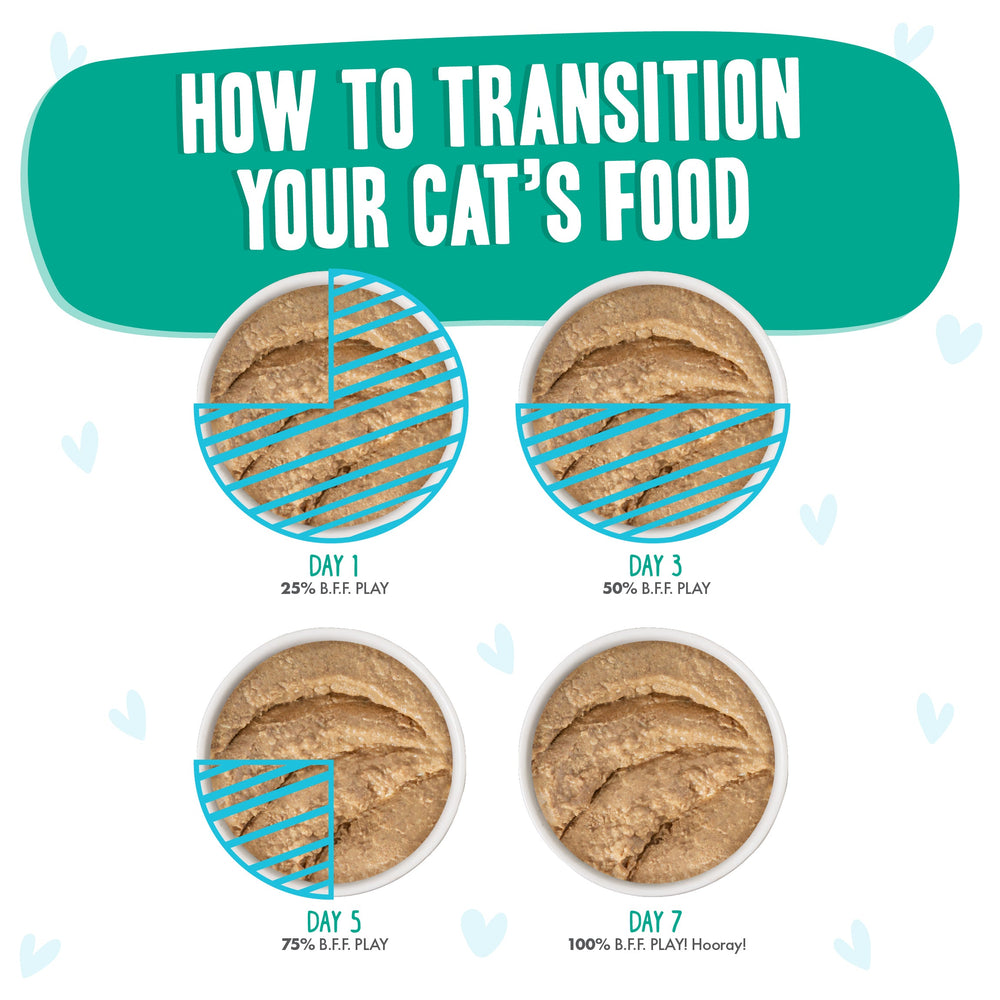 HOW TO TRANSITION YOUR CAT'S FOOD

DAY 1
25% B.F.F. PLAY

DAY 3
50% B.F.F. PLAY

DAY 5
75% B.F.F. PLAY

DAY 7
100% B.F.F. PLAY! Hooray!