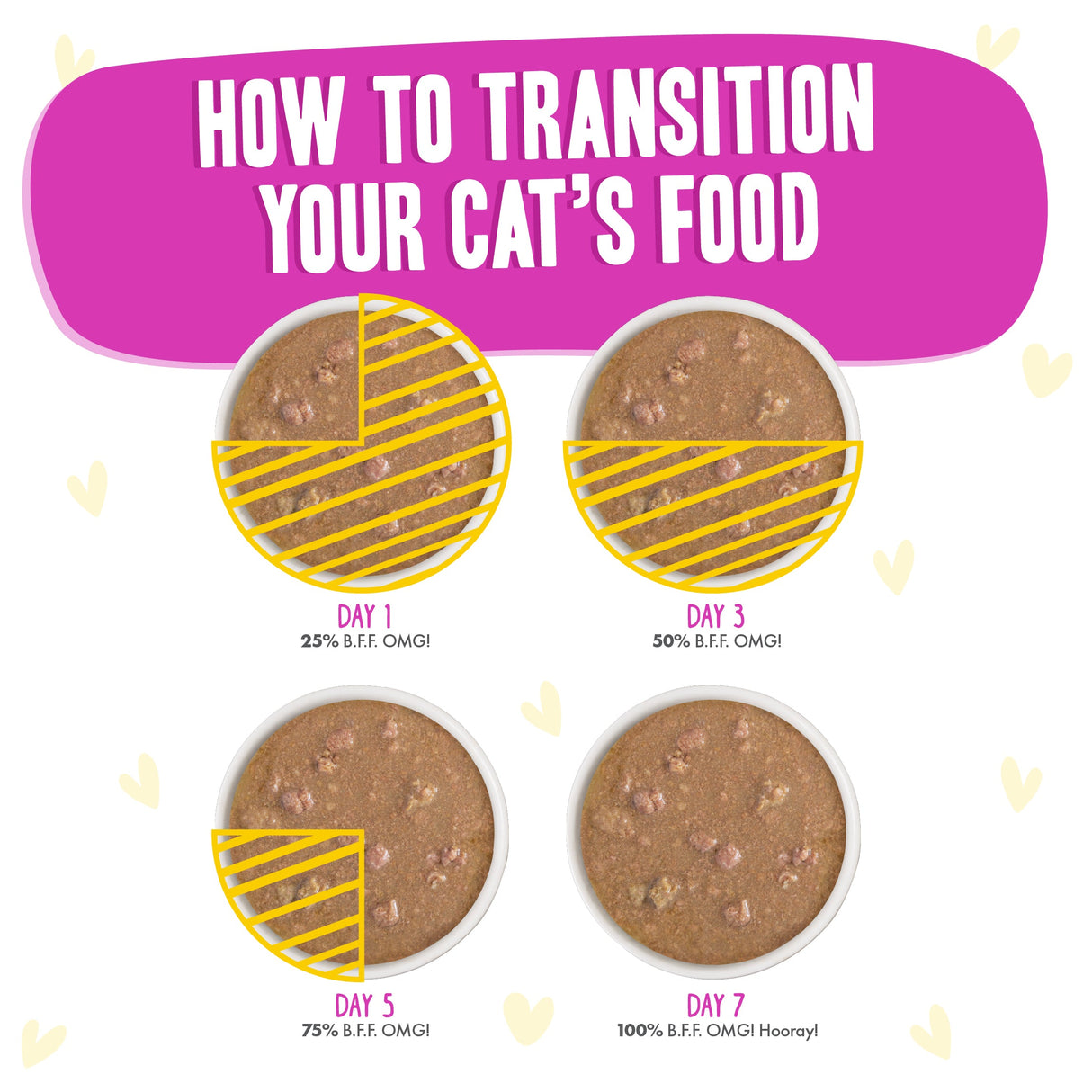 HOW TO TRANSITION YOUR CAT'S FOOD

DAY 1
25% B.F.F. OMG!

DAY 3
50% B.F.F. OMG!

DAY 5
75% B.F.F. OMG!

DAY 7
100% B.F.F. OMG! Hooray!