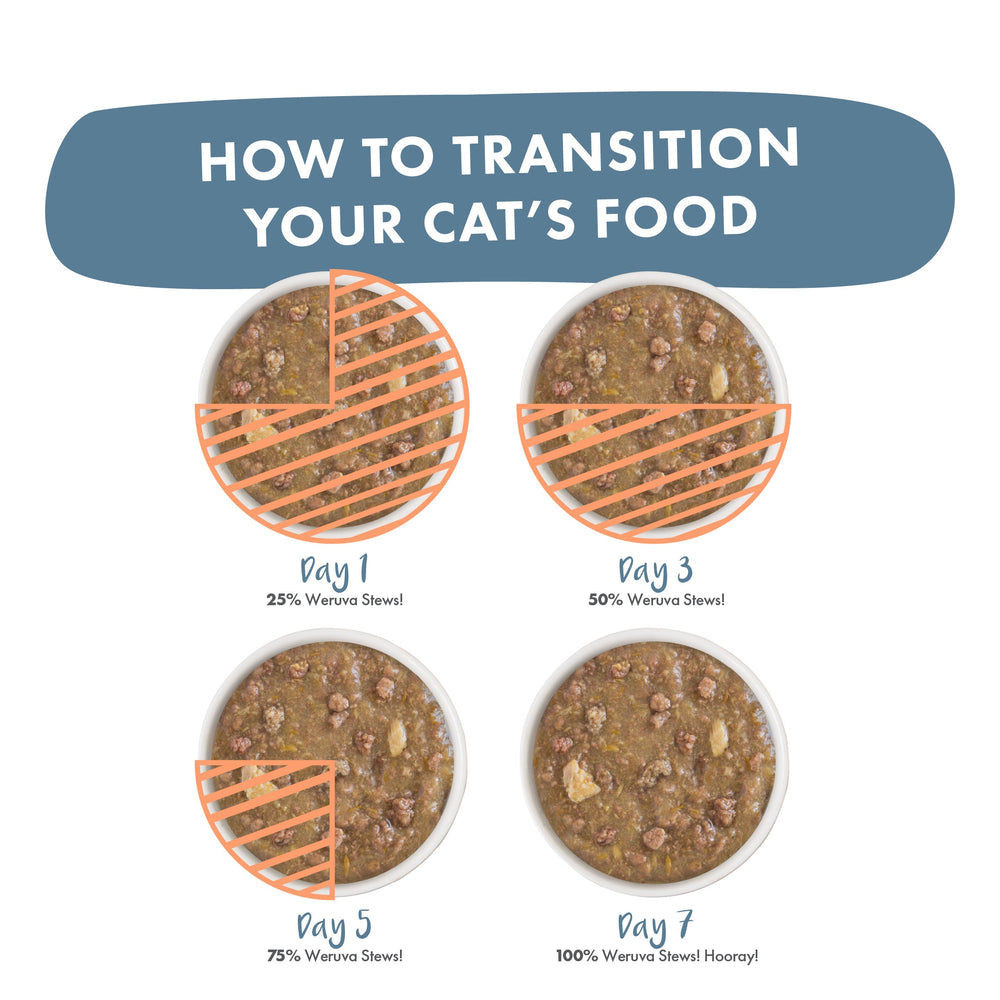 HOW TO TRANSITION YOUR CAT'S FOOD

Day 1
25% Weruva Stews!

Day 3
50% Weruva Stews!

Day 5
75% Weruva Stews!

Day 7
100% Weruva Stews! Hooray!