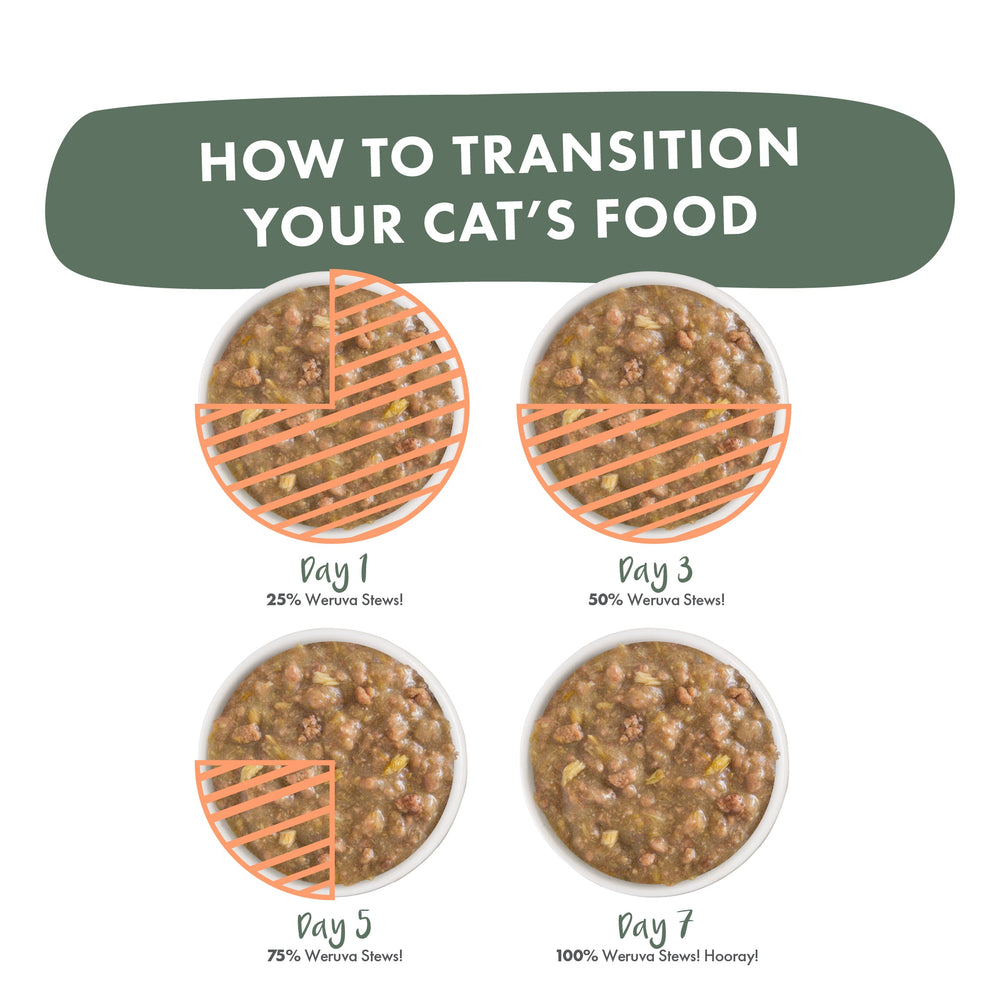 HOW TO TRANSITION YOUR CAT'S FOOD

Day 1
25% Weruva Stews!

Day 3
50% Weruva Stews!

Day 5
75% Weruva Stews!

Day 7
100% Weruva Stews! Hooray!