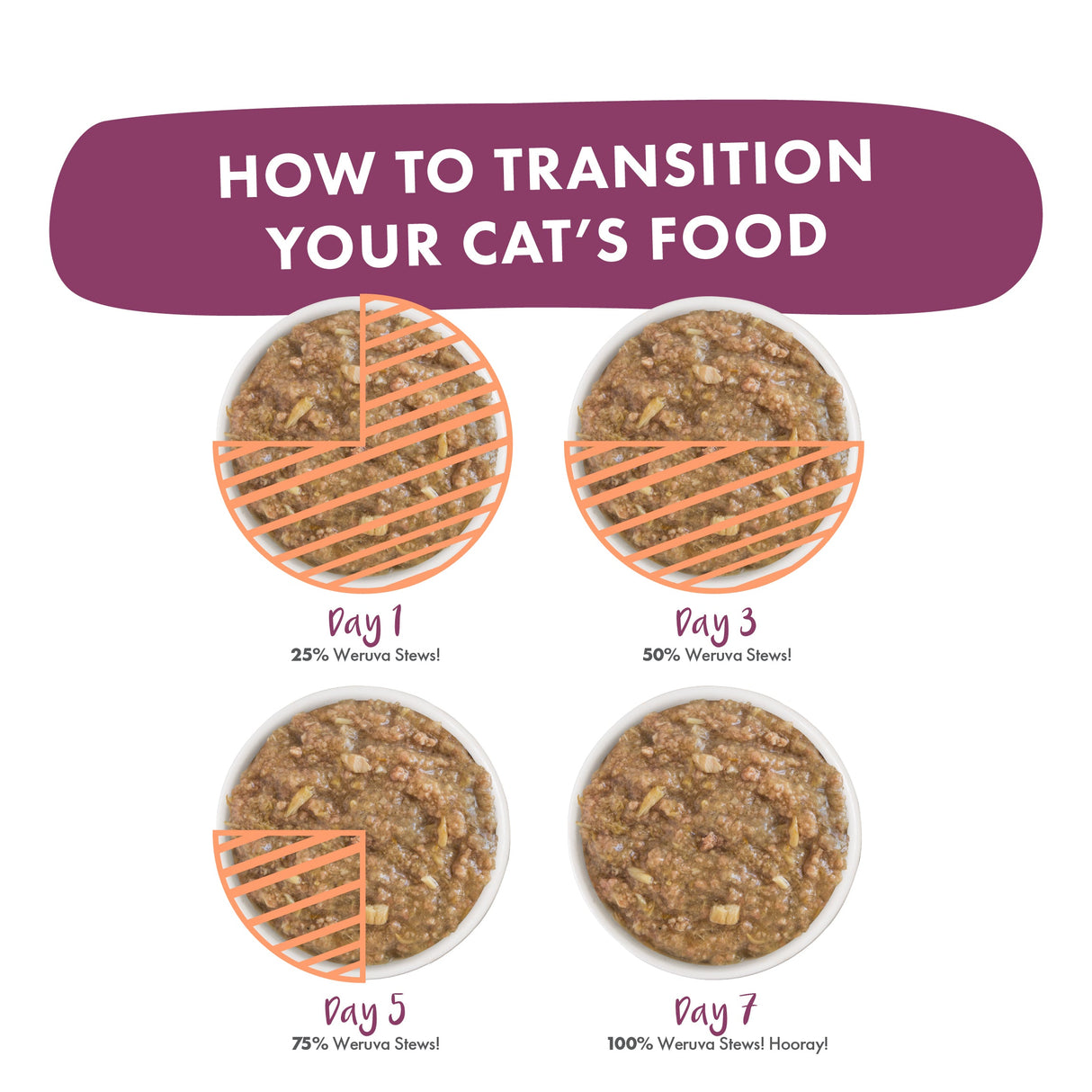 HOW TO TRANSITION YOUR CAT'S FOOD

Day 1
25% Weruva Stews!

Day 3
50% Weruva Stews!

Day 5
75% Weruva Stews!

Day 7
100% Weruva Stews! Hooray!