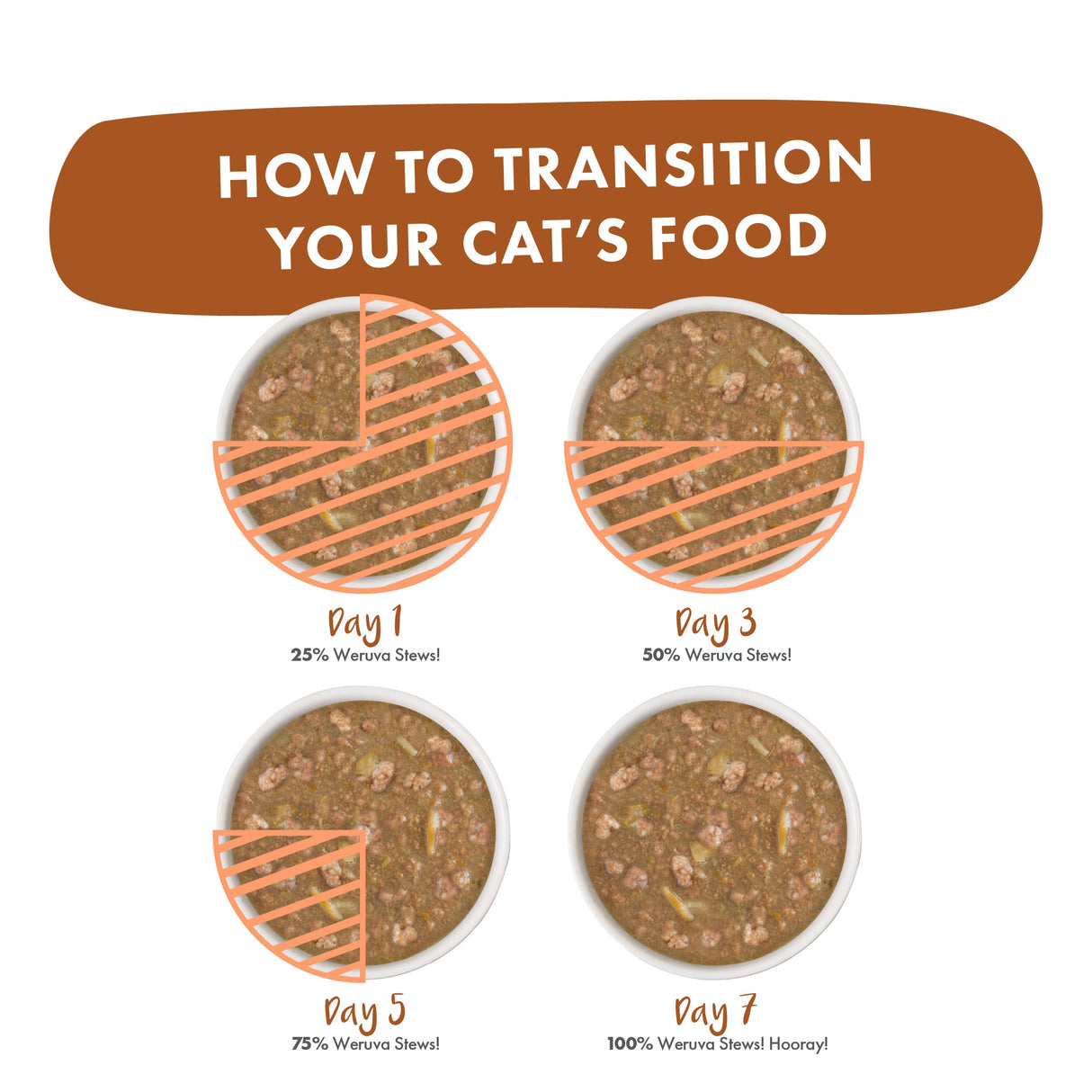 HOW TO TRANSITION YOUR CAT'S FOOD

Day 1
25% Weruva Stews!

Day 3
50% Weruva Stews!

Day 5
75% Weruva Stews!

Day 7
100% Weruva Stews! Hooray!