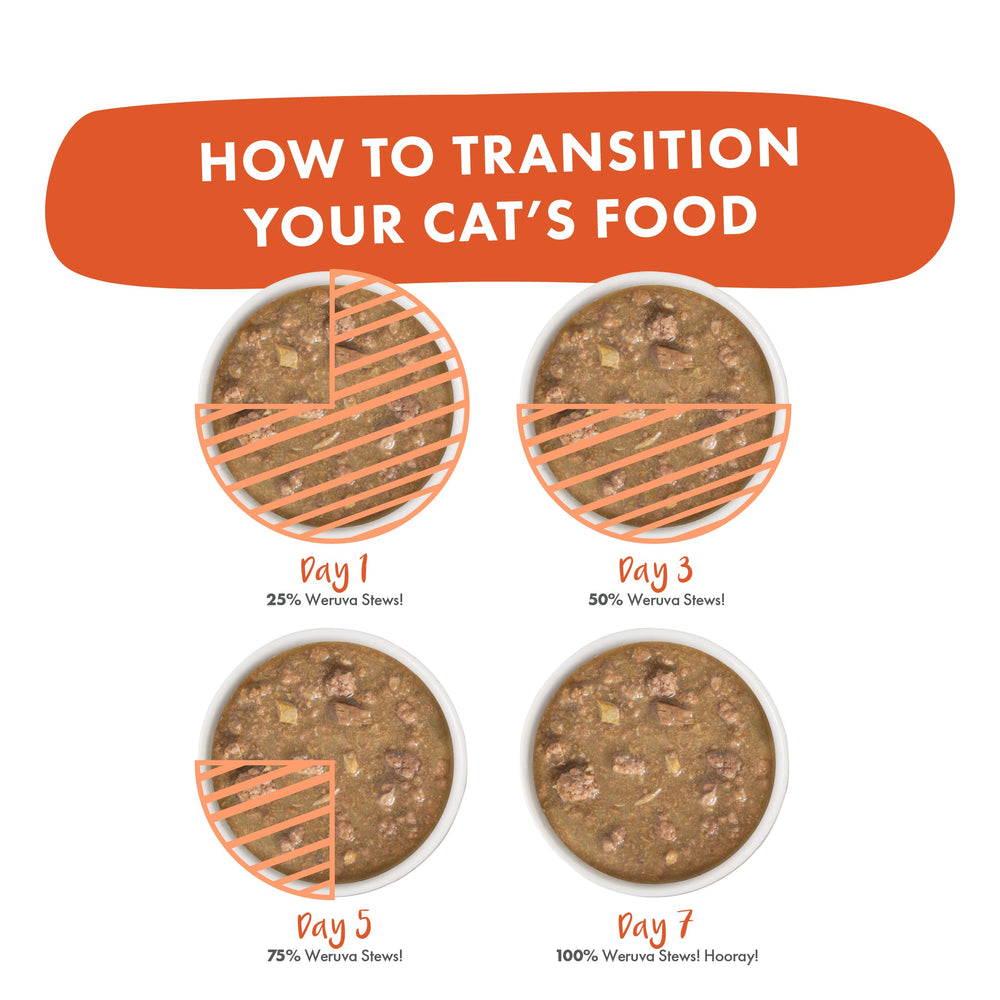 HOW TO TRANSITION YOUR CAT'S FOOD

Day 1
25% Weruva Stews!

Day 3
50% Weruva Stews!

Day 5
75% Weruva Stews!

Day 7
100% Weruva Stews! Hooray!