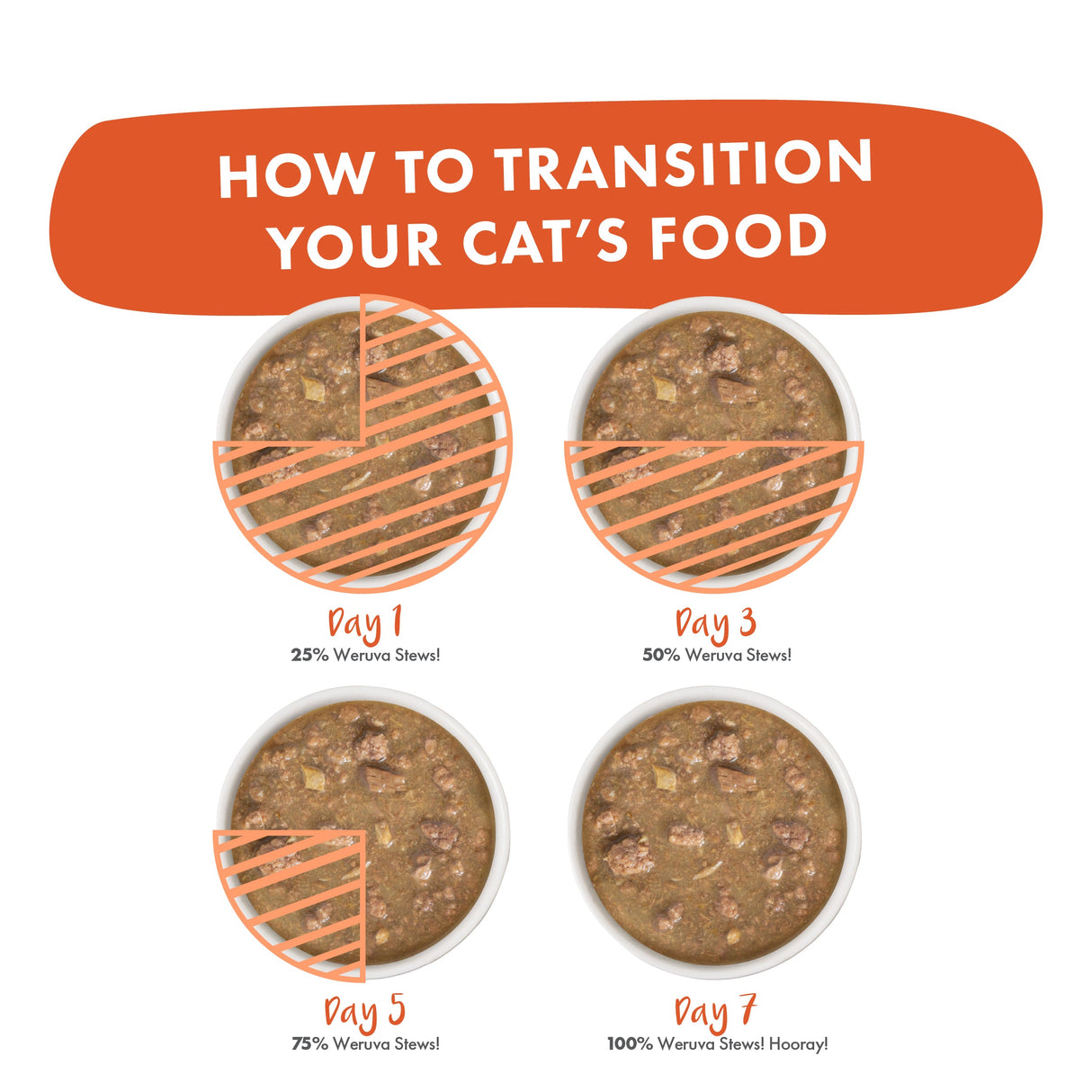 HOW TO TRANSITION YOUR CAT'S FOOD

Day 1
25% Weruva Stews!

Day 3
50% Weruva Stews!

Day 5
75% Weruva Stews!

Day 7
100% Weruva Stews! Hooray!