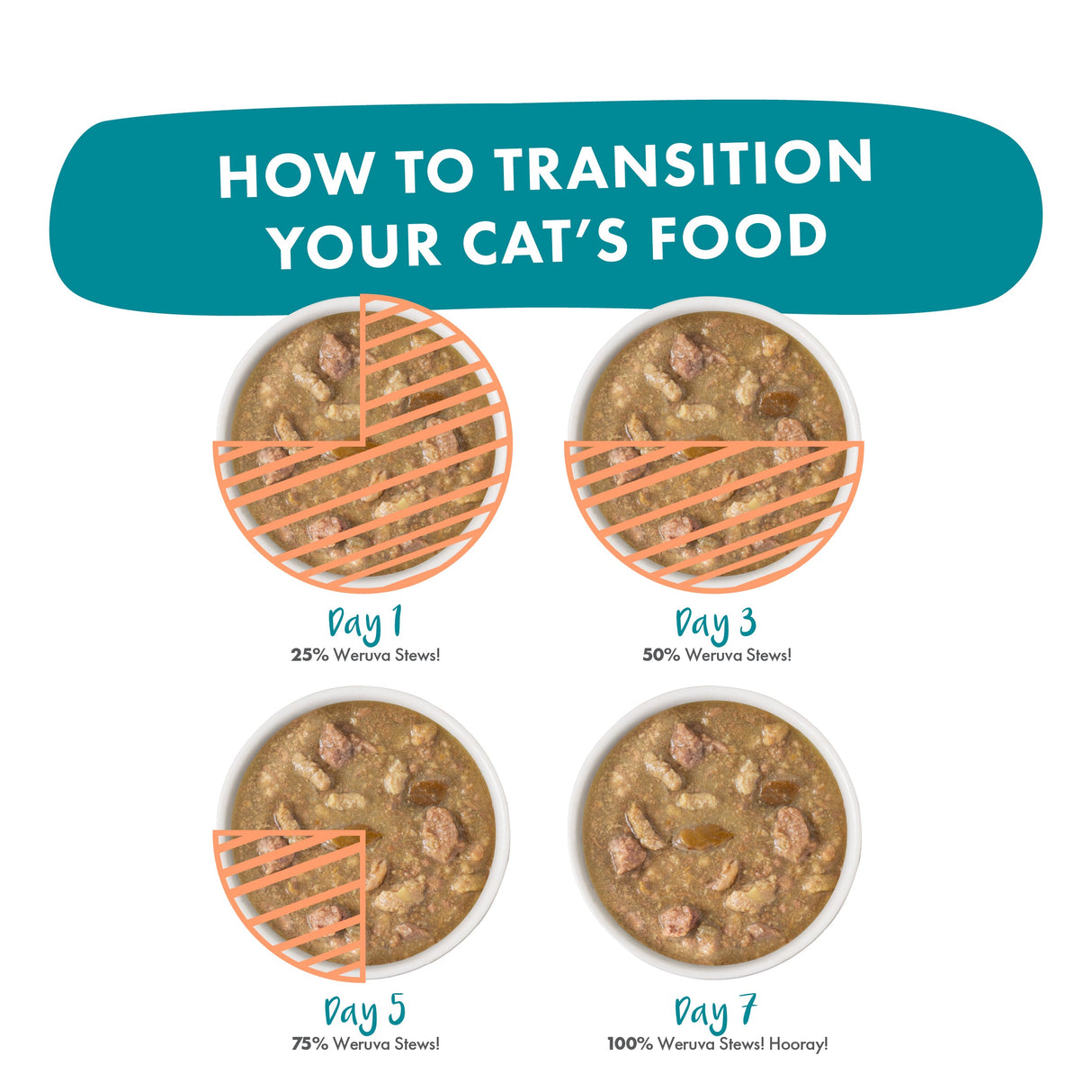 HOW TO TRANSITION YOUR CAT'S FOOD

Day 1
25% Weruva Stews!

Day 3
50% Weruva Stews!

Day 5
75% Weruva Stews!

Day 7
100% Weruva Stews! Hooray!