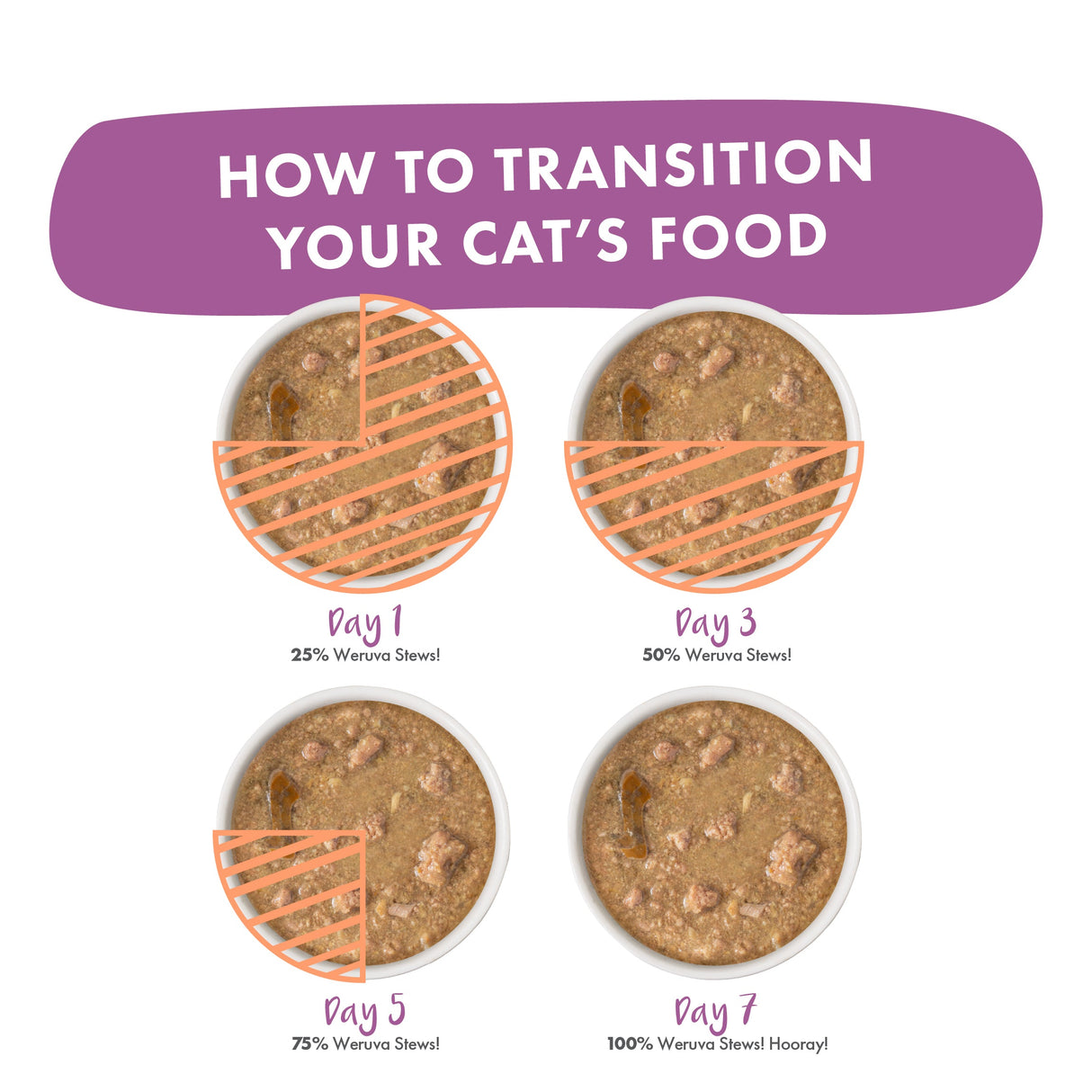 HOW TO TRANSITION YOUR CAT'S FOOD

Day 1
25% Weruva Stews!

Day 3
50% Weruva Stews!

Day 5
75% Weruva Stews!

Day 7
100% Weruva Stews! Hooray!