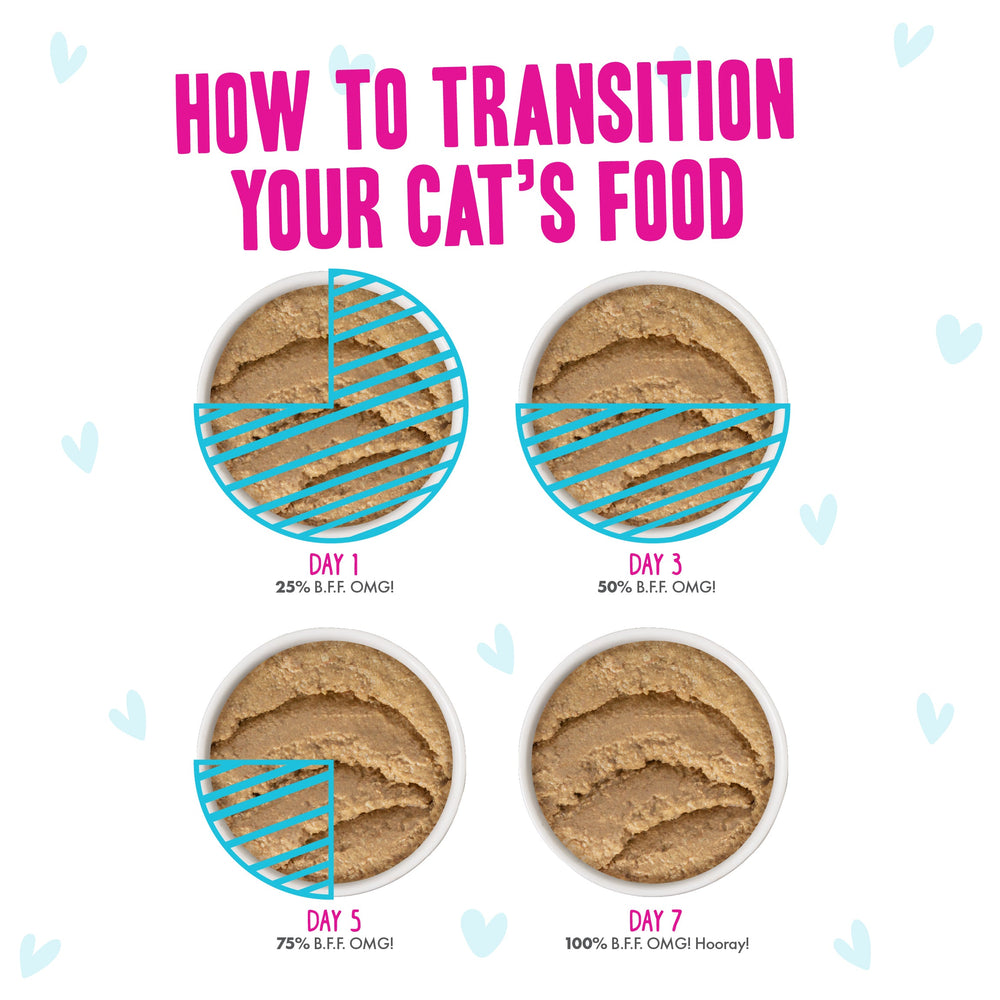 HOW TO TRANSITION YOUR CAT'S FOOD

DAY 1
25% B.F.F. OMG!

DAY 3
50% B.F.F. OMG!

DAY 5
75% B.F.F. OMG!

DAY 7
100% B.F.F. OMG! Hooray!