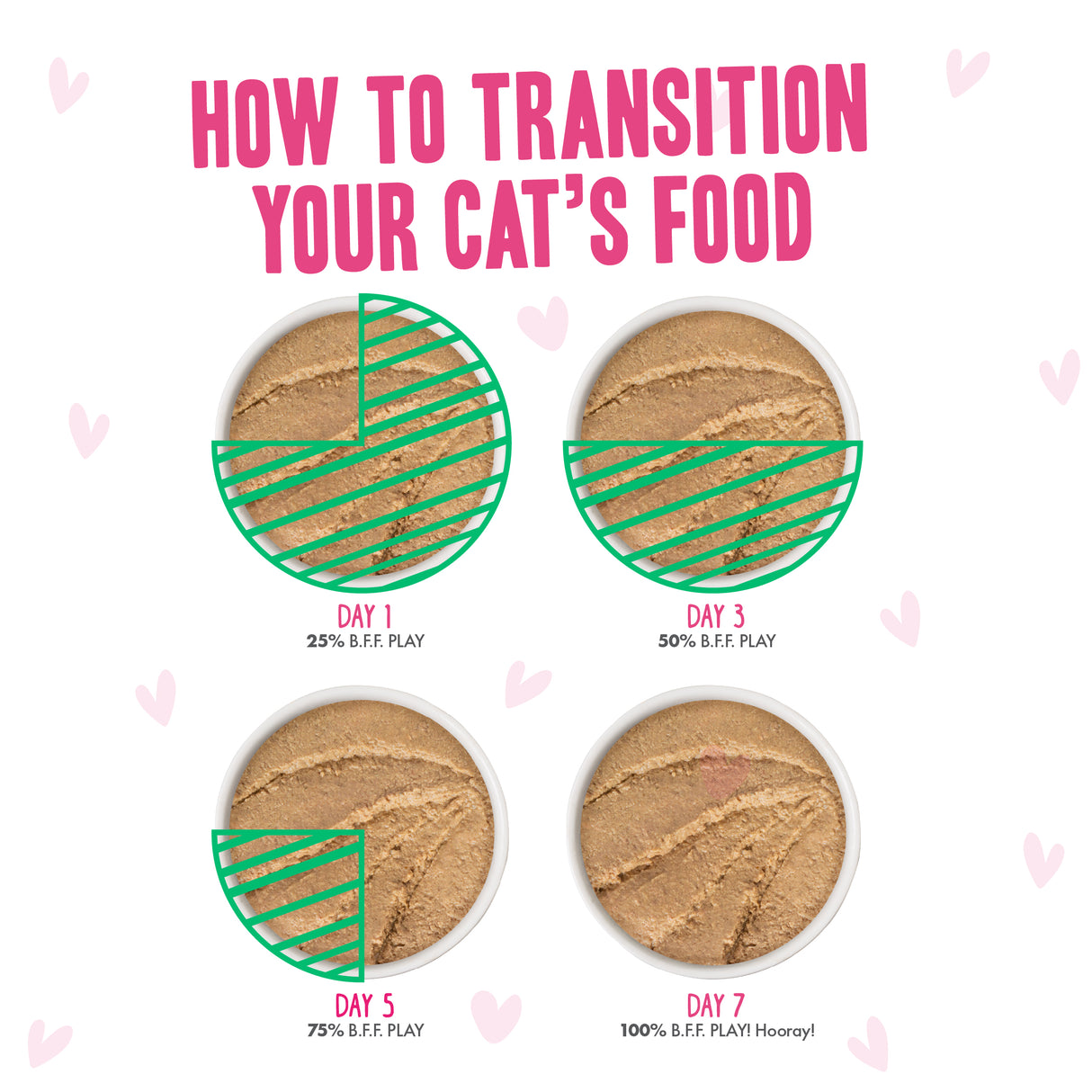 HOW TO TRANSITION YOUR CAT'S FOOD

DAY 1
25% B.F.F. PLAY

DAY 3
50% B.F.F. PLAY

DAY 5
75% B.F.F. PLAY

DAY 7
100% B.F.F. PLAY! Hooray!