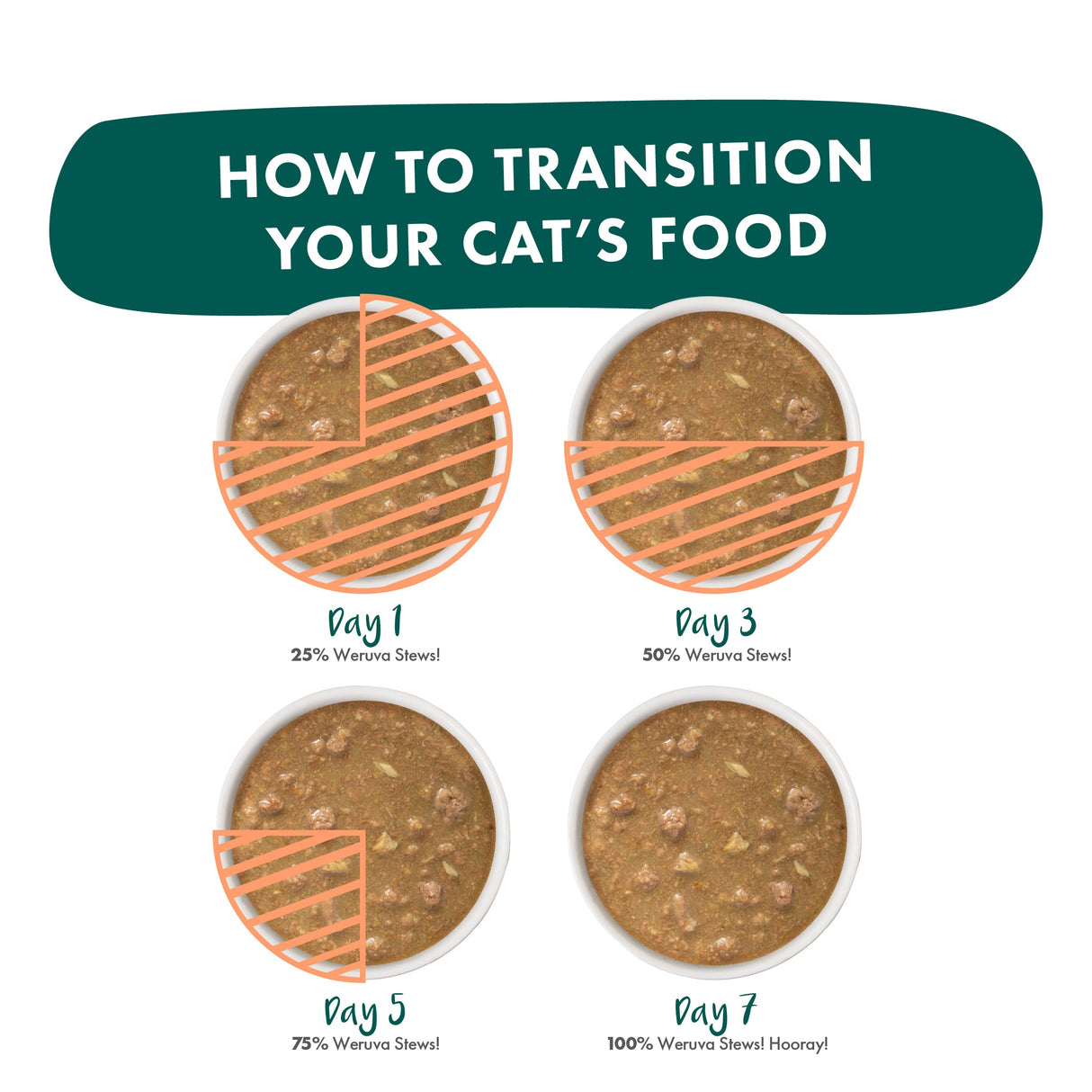 HOW TO TRANSITION YOUR CAT'S FOOD

Day 1
25% Weruva Stews!

Day 3
50% Weruva Stews!

Day 5
75% Weruva Stews!

Day 7
100% Weruva Stews! Hooray!