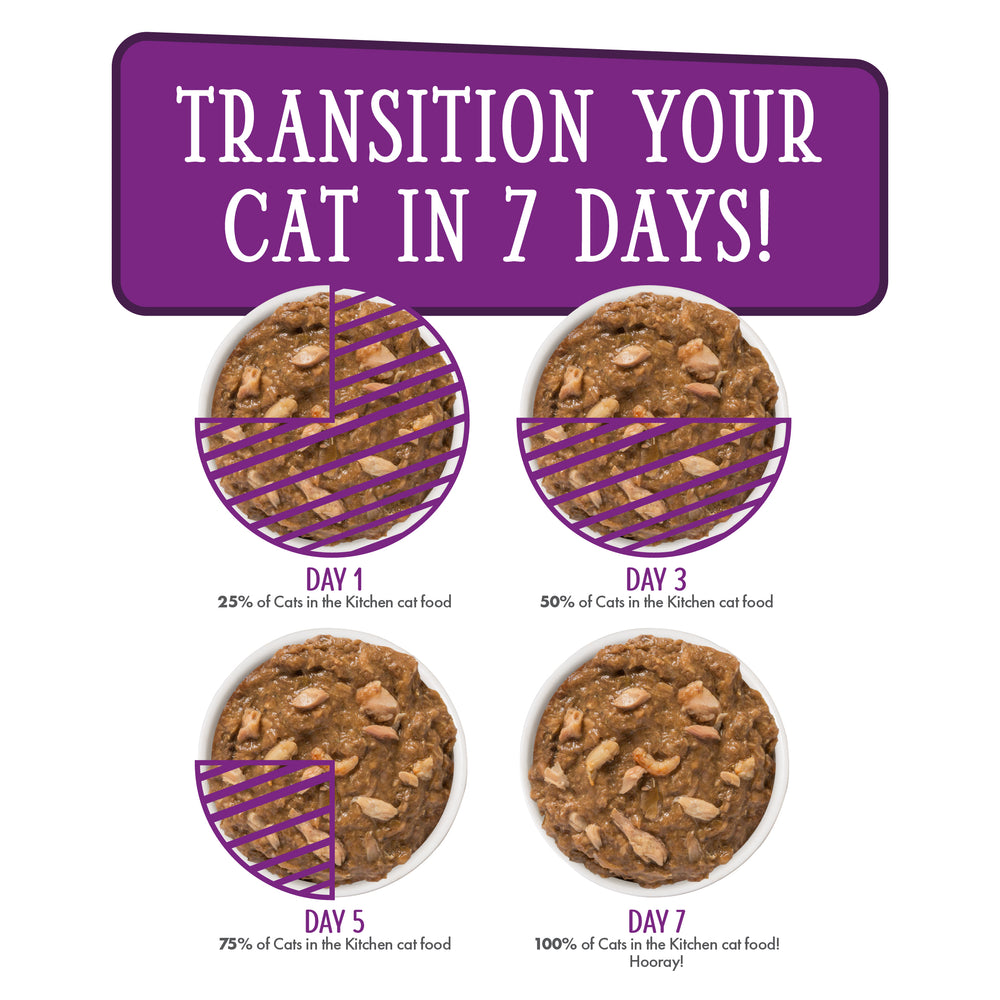 TRANSITION YOUR CAT IN 7 DAYS!

DAY 1
25% of Cats in the Kitchen cat food

DAY 3
50% of Cats in the Kitchen cat food

DAY 5
75% of Cats in the Kitchen cat food

DAY 7
100% of Cats in the Kitchen cat food! Hooray!