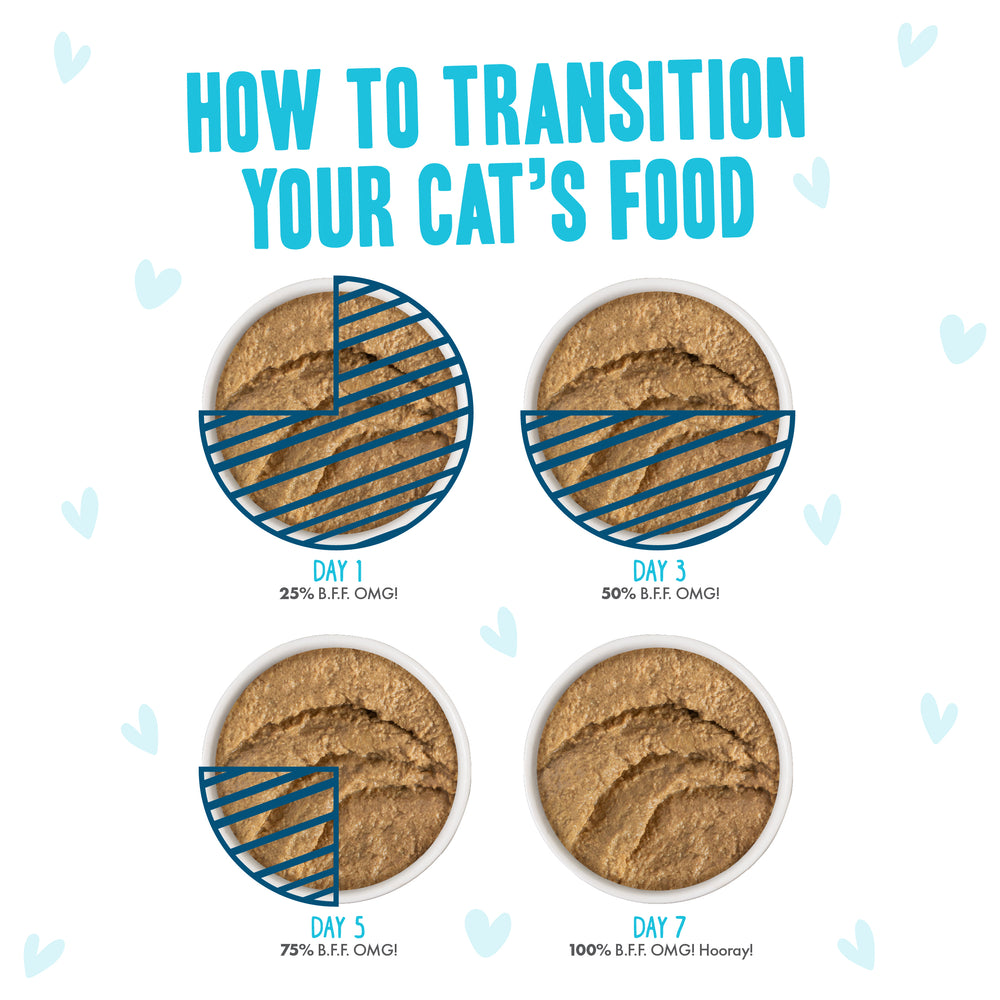 HOW TO TRANSITION YOUR CAT'S FOOD

DAY 1
25% B.F.F. OMG!

DAY 3
50% B.F.F. OMG!

DAY 5
75% B.F.F. OMG!

DAY 7
100% B.F.F. OMG! Hooray!