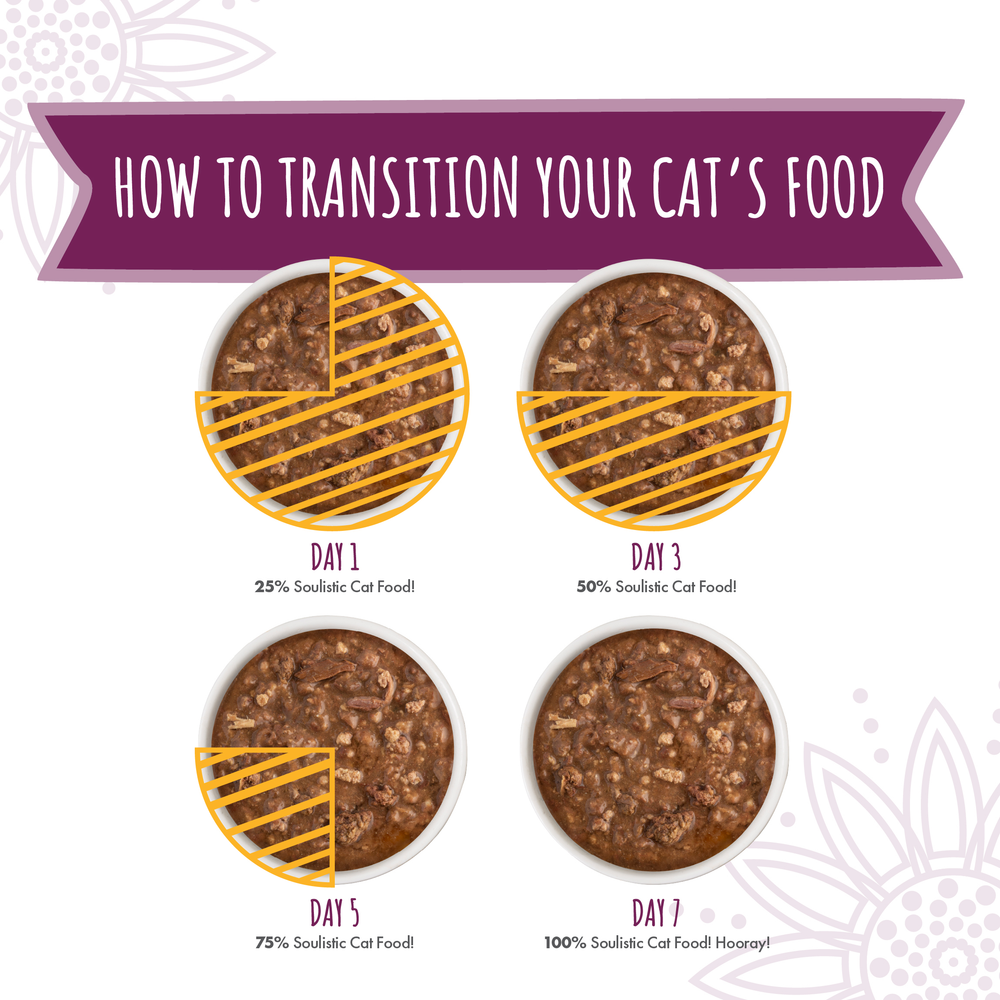 HOW TO TRANSITION YOUR CAT'S FOOD

DAY 1
25% Soulistic Cat Food!

DAY 3
50% Soulistic Cat Food!

DAY 5
75% Soulistic Cat Food!

DAY 7
100% Soulistic Cat Food! Hooray!