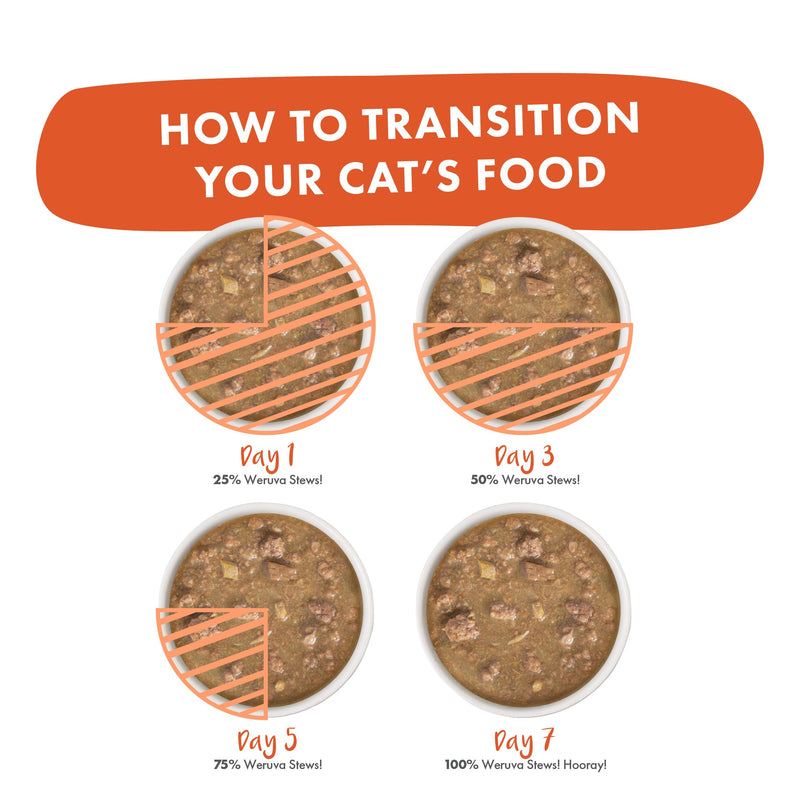 HOW TO TRANSITION YOUR CAT'S FOOD

Day 1
25% Weruva Stews!

Day 3
50% Weruva Stews!

Day 5
75% Weruva Stews!

Day 7
100% Weruva Stews! Hooray!