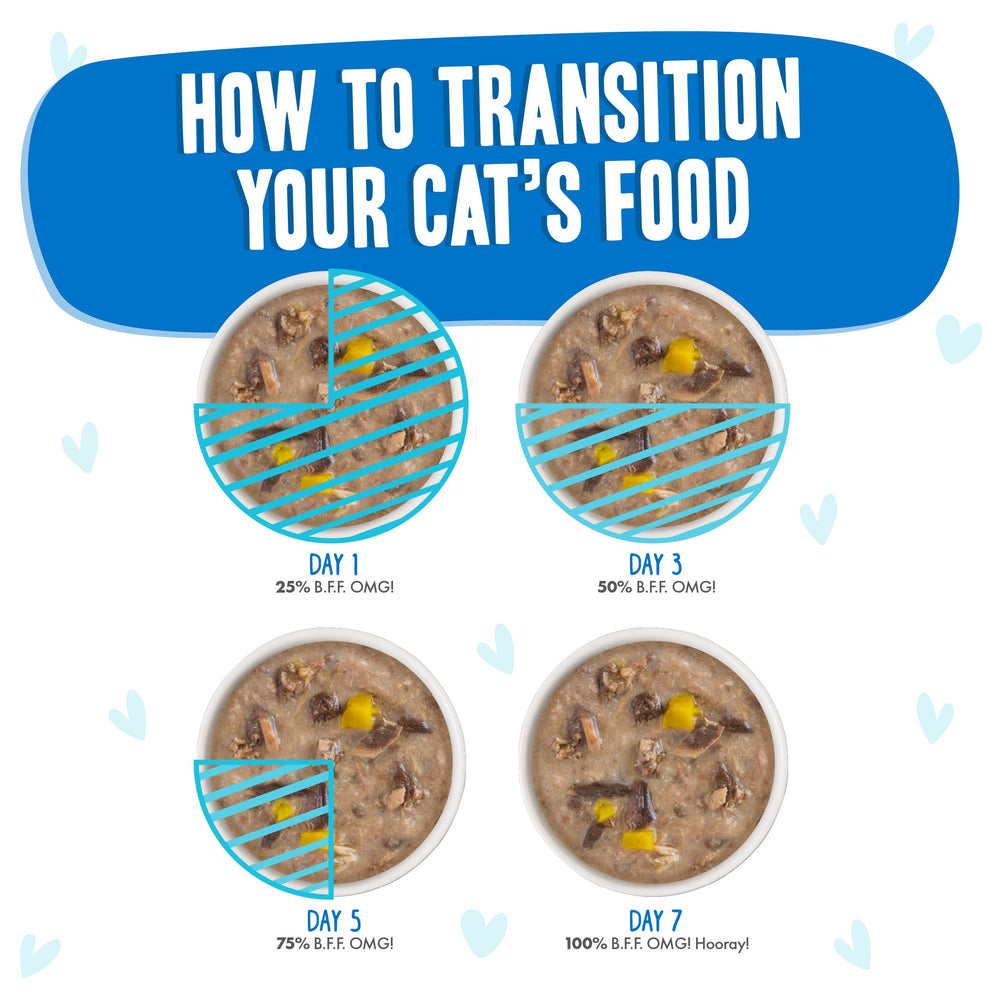 HOW TO TRANSITION YOUR CAT'S FOOD

DAY 1
25% B.F.F. OMG!

DAY 3
50% B.F.F. OMG!

DAY 5
75% B.F.F. OMG!

DAY 7
100% B.F.F. OMG! Hooray!