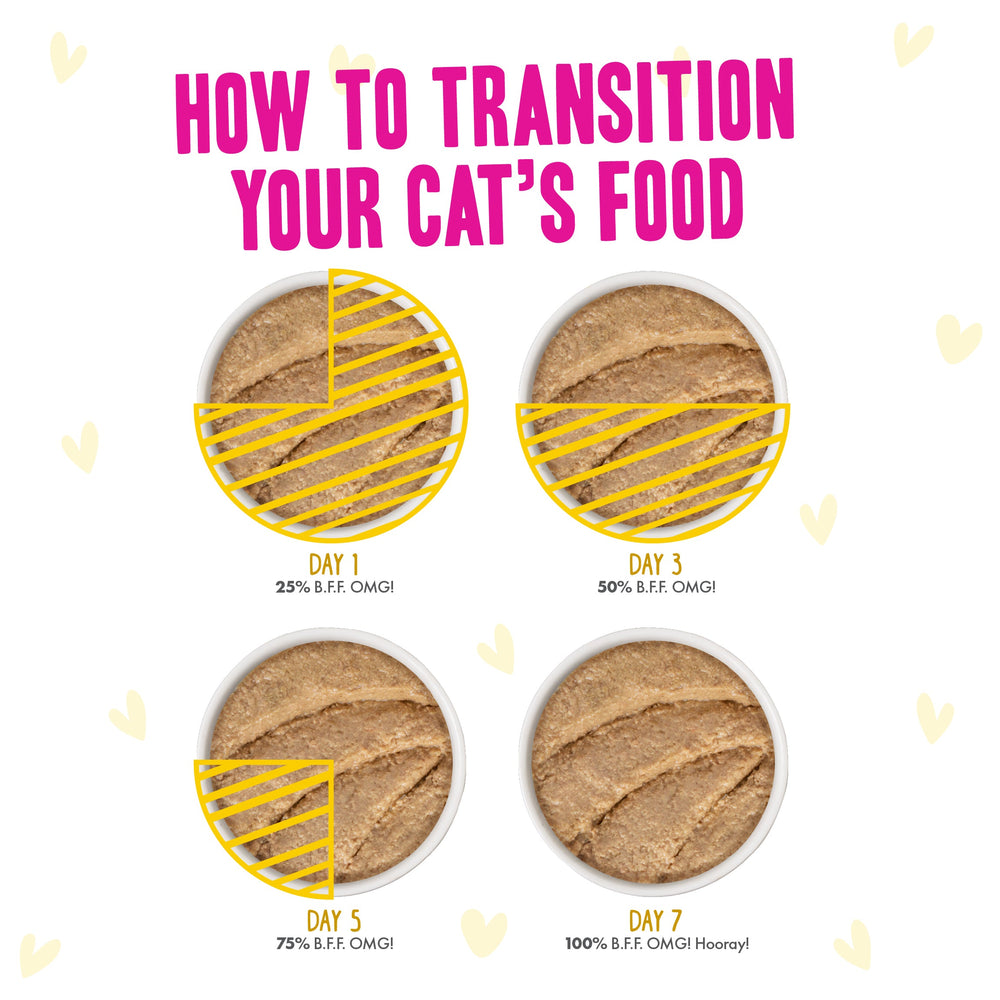 HOW TO TRANSITION YOUR CAT'S FOOD

DAY 1
25% B.F.F. OMG!

DAY 3
50% B.F.F. OMG!

DAY 5
75% B.F.F. OMG!

DAY 7
100% B.F.F. OMG! Hooray!