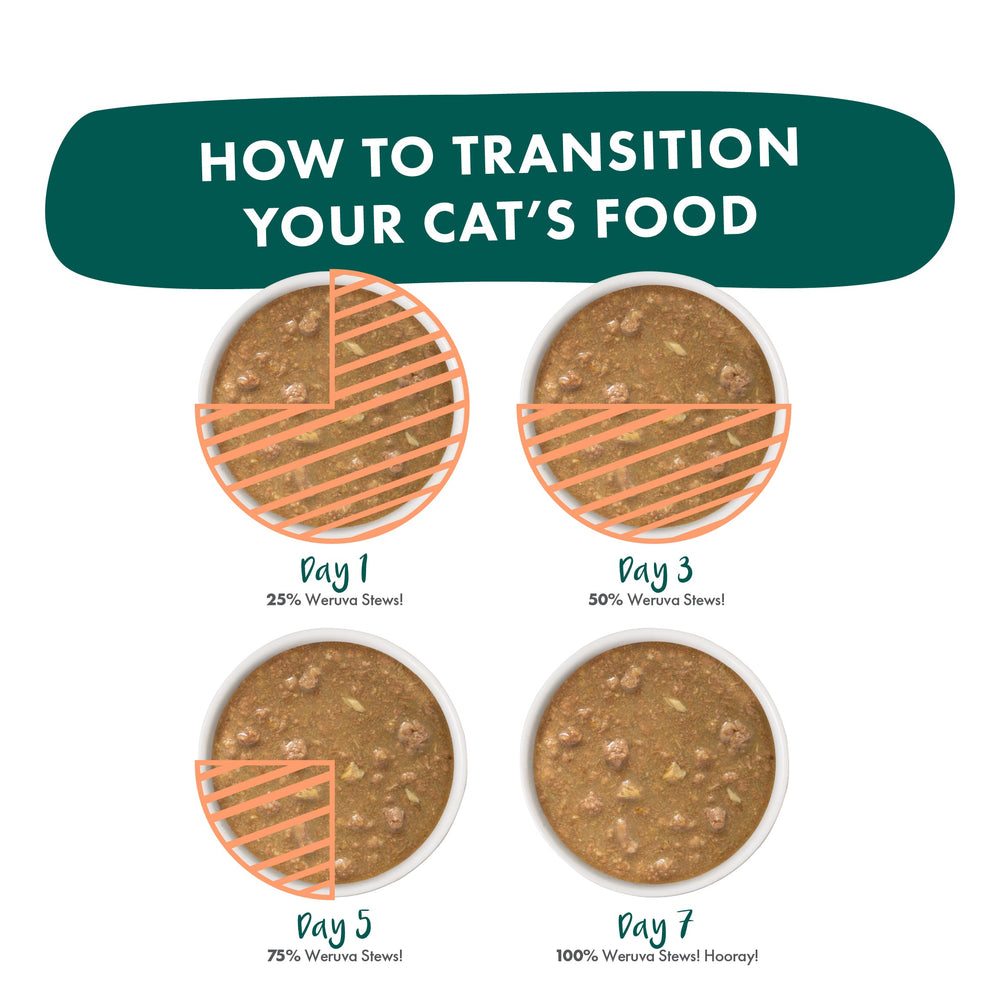 HOW TO TRANSITION YOUR CAT'S FOOD

Day 1
25% Weruva Stews!

Day 3
50% Weruva Stews!

Day 5
75% Weruva Stews!

Day 7
100% Weruva Stews! Hooray!